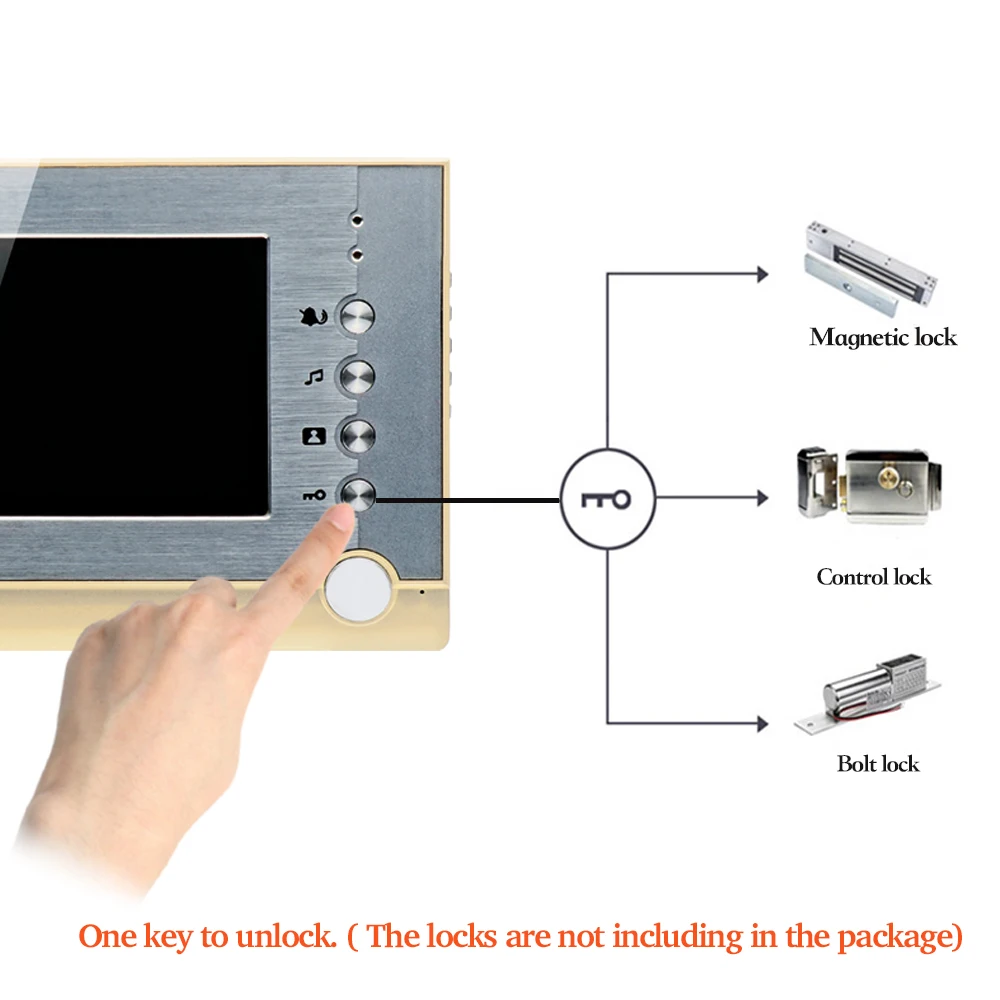 Magnetic lock

Control lock

Bolt lock

One key to unlock. ( The locks are not including in the package)