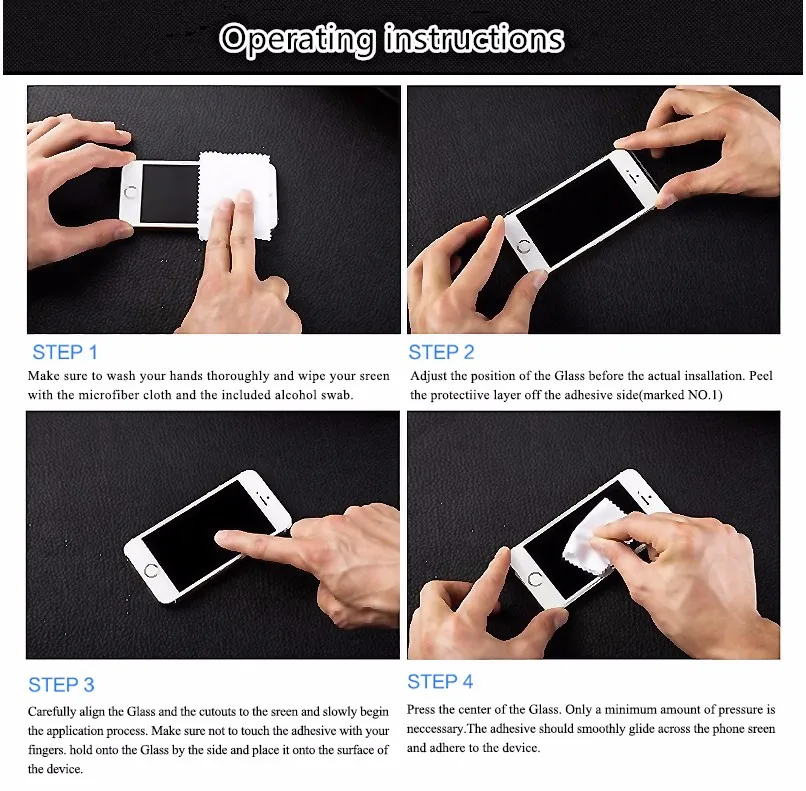 Operating instructions

STEP 1

Make sure to wash your hands thoroughly and wipe your sreen with the microfiber cloth and the included alcohol swab.

STEP 2

Adjust the position of the Glass before the actual insallation. Peel the protectiive layer off the adhesive side(marked NO.1)

STEP 3

Carefully align the Glass and the cutouts to the sreen and slowly begin the application process. Make sure not to touch the adhesive with your fingers. hold onto the Glass by the side and place it onto the surface of the device.

STEP 4

Press the center of the Glass. Only a minimum amount of pressure is neccessary.The adhesive should smoothly glide across the phone sreen and adhere to the device.