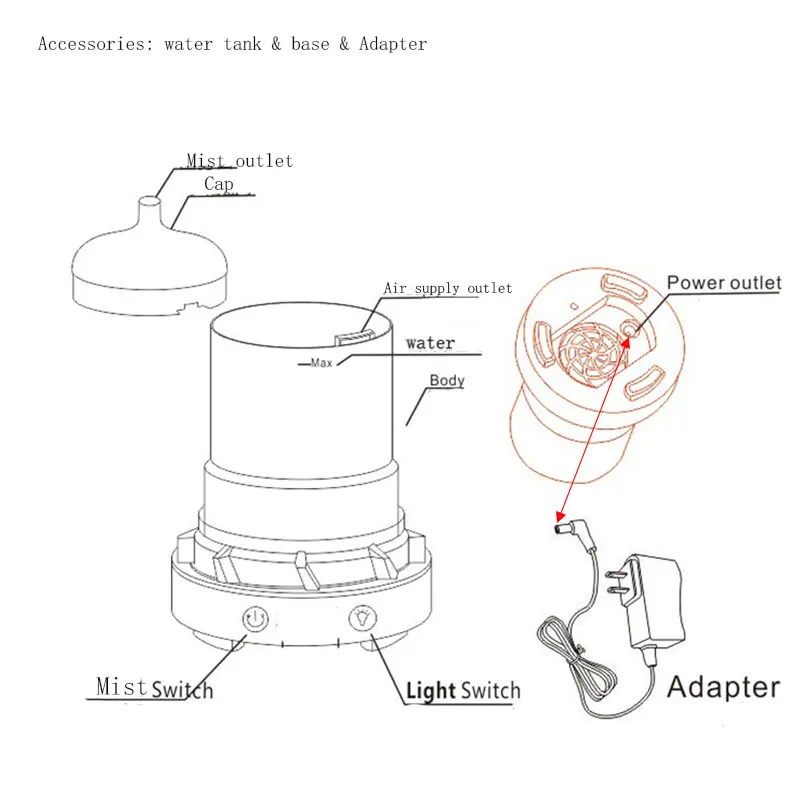 Accessories: water tank & base & Adapter

Mist outlet

Cap

Air supply outlet

Power outlet

water

Max

Body

Mist Switch

Light Switch

Adapter