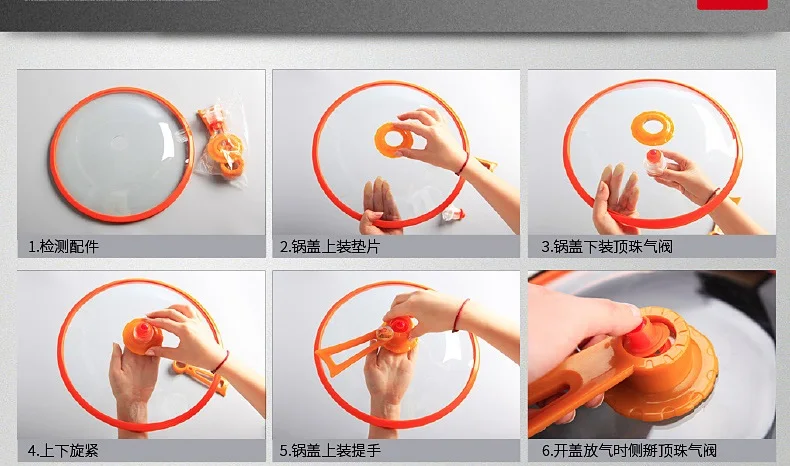 1.检测配件

2.锅盖上装垫片

3.锅盖下装顶珠气阀

4.上下旋紧

5.锅盖上装提手

6.开盖放气时侧掰顶珠气阀