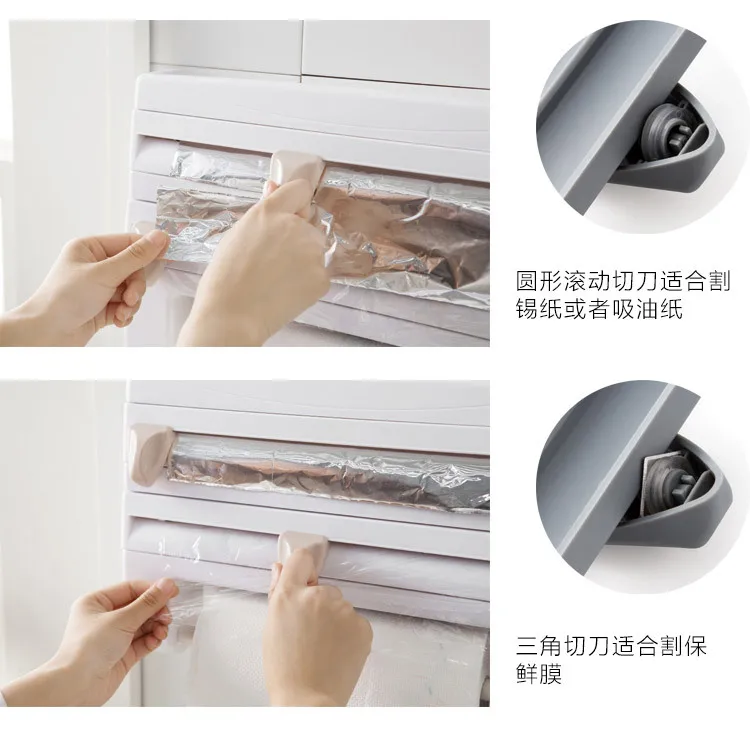 圆形滚动切刀适合割锡纸或者吸油纸

三角切刀适合割保鲜膜