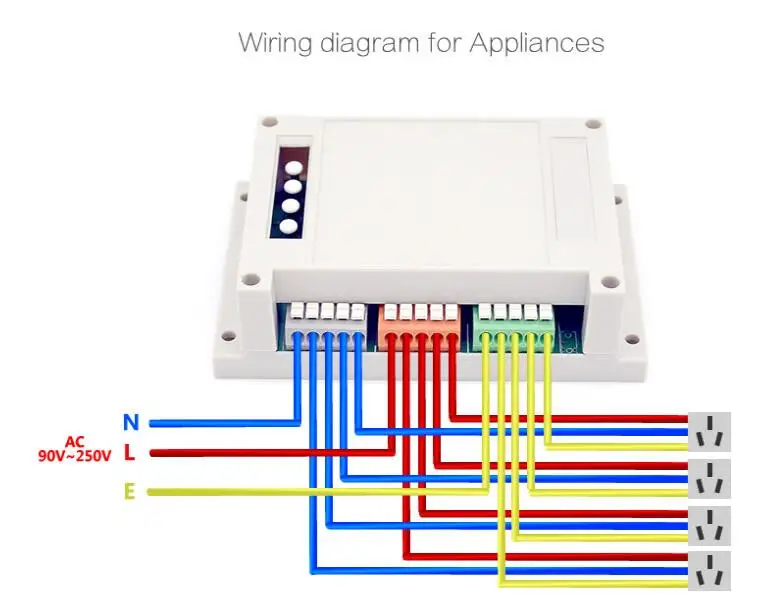 Wiring diagram for Appliances

N
AC
90V~250V
L
E