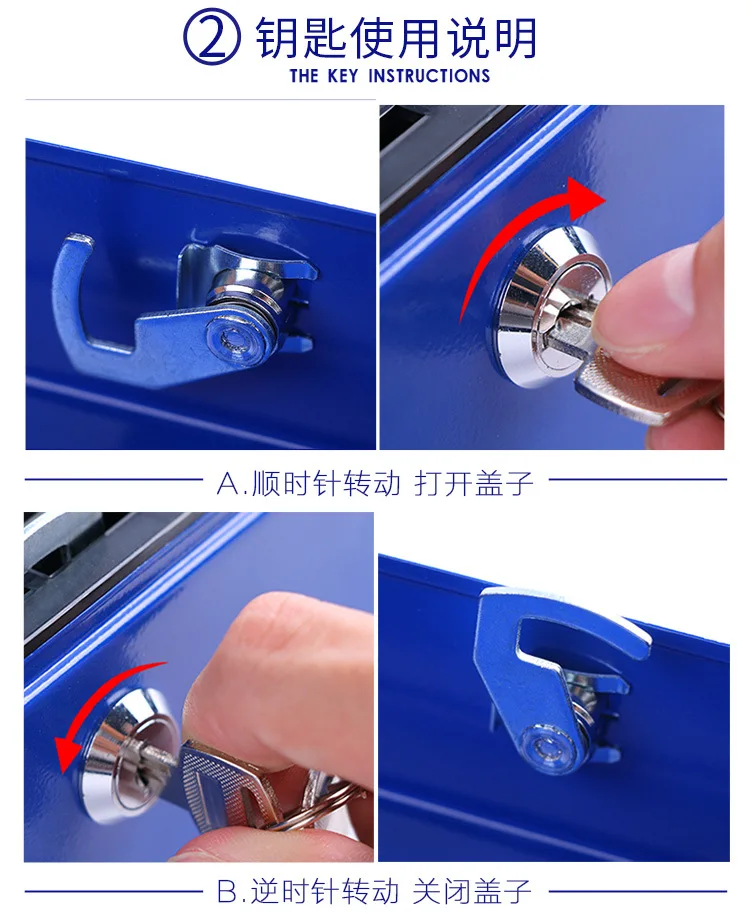 ②钥匙使用说明
THE KEY INSTRUCTIONS

A.顺时针转动 打开盖子

B.逆时针转动 关闭盖子