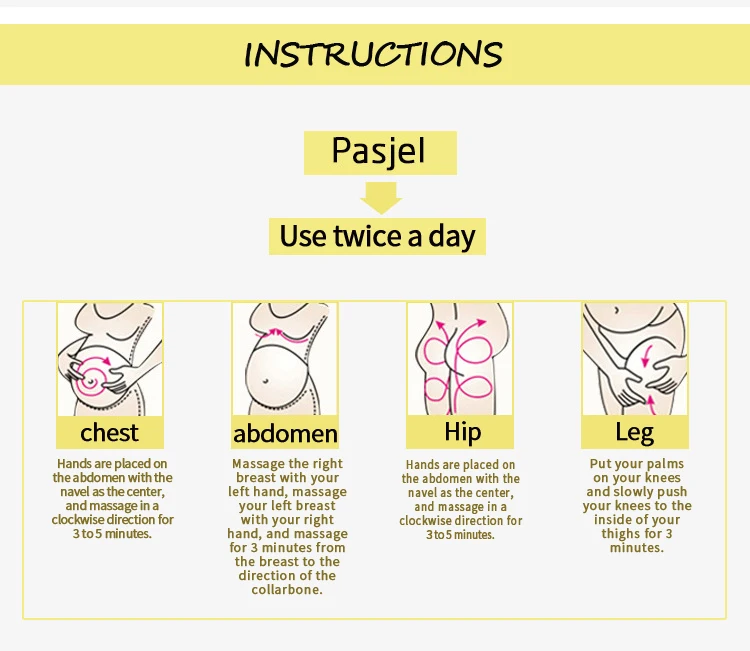 INSTRUCTIONS

Pasjel

Use twice a day

chest

Hands are placed on the abdomen with the navel as the center, and massage in a clockwise direction for 3 to 5 minutes.

abdomen

Massage the right breast with your left hand, massage your left breast with your right hand, and massage for 3 minutes from the breast to the direction of the collarbone.

Hip

Hands are placed on the abdomen with the navel as the center, and massage in a clockwise direction for 3 to 5 minutes.

Leg

Put your palms on your knees and slowly push your knees to the inside of your thighs for 3 minutes.