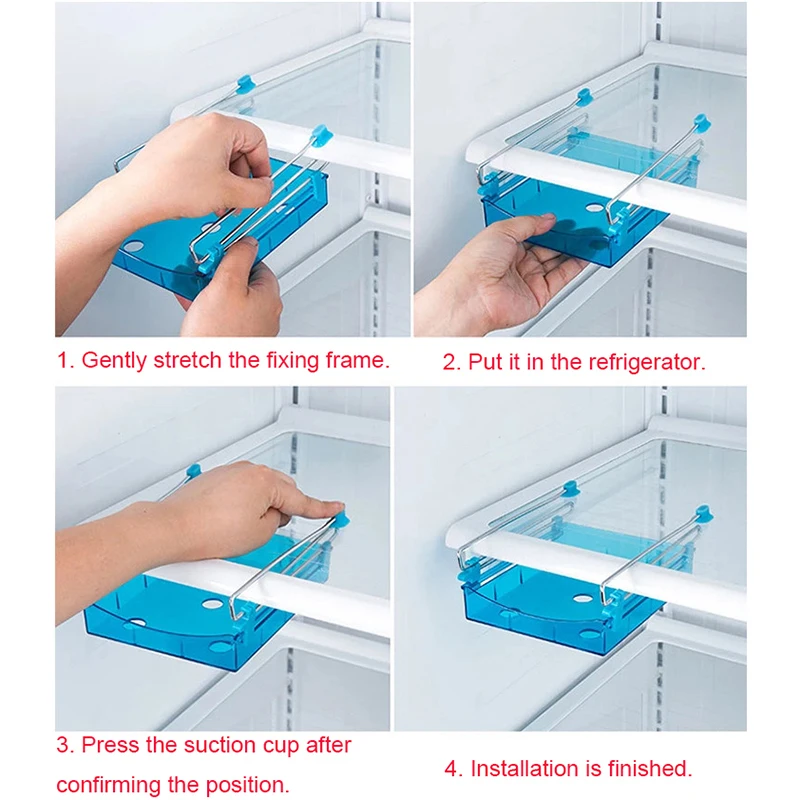 1. Gently stretch the fixing frame.

2. Put it in the refrigerator.

3. Press the suction cup after confirming the position.

4. Installation is finished.