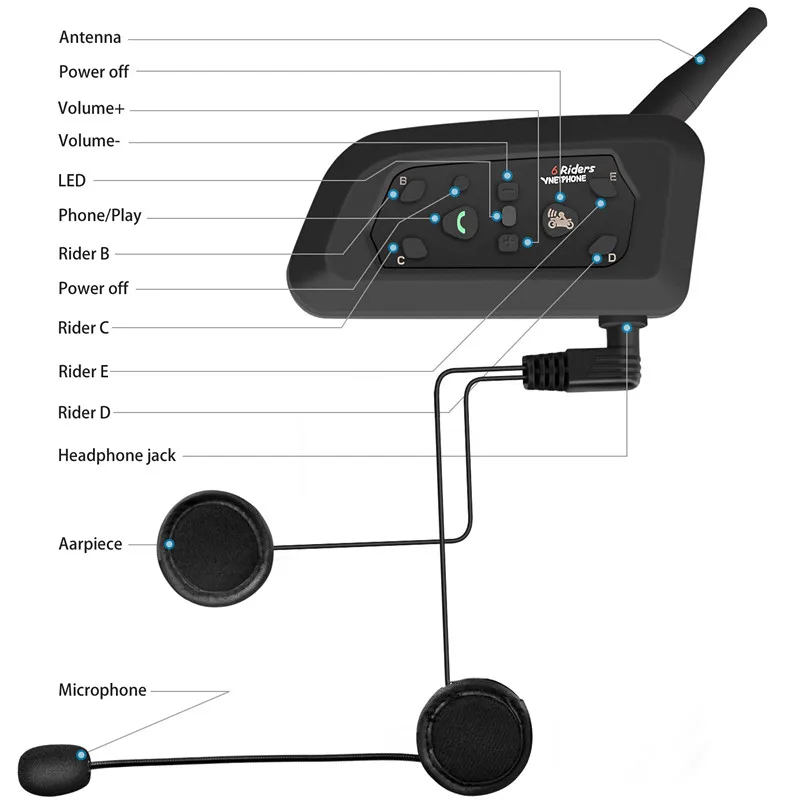 Antenna
Power off
Volume+
Volume-
LED
Phone/Play
Rider B
Power off
Rider C
Rider E
Rider D
Headphone jack
Aarpiece
Microphone

6 Riders
VNETPHONE
B
E
C
D