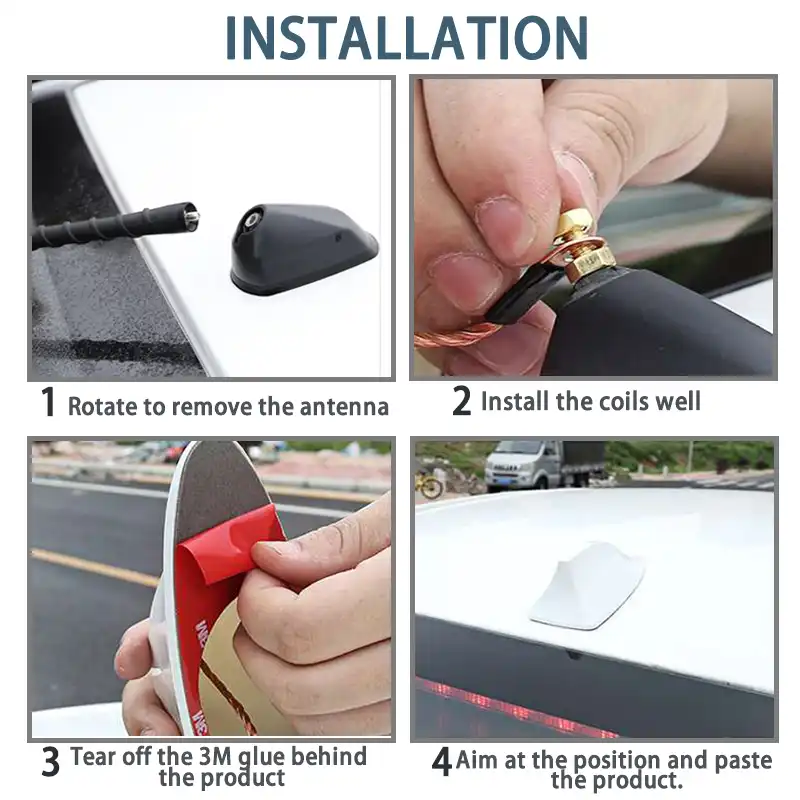 INSTALLATION

1 Rotate to remove the antenna

2 Install the coils well

3 Tear off the 3M glue behind the product

4 Aim at the position and paste the product.