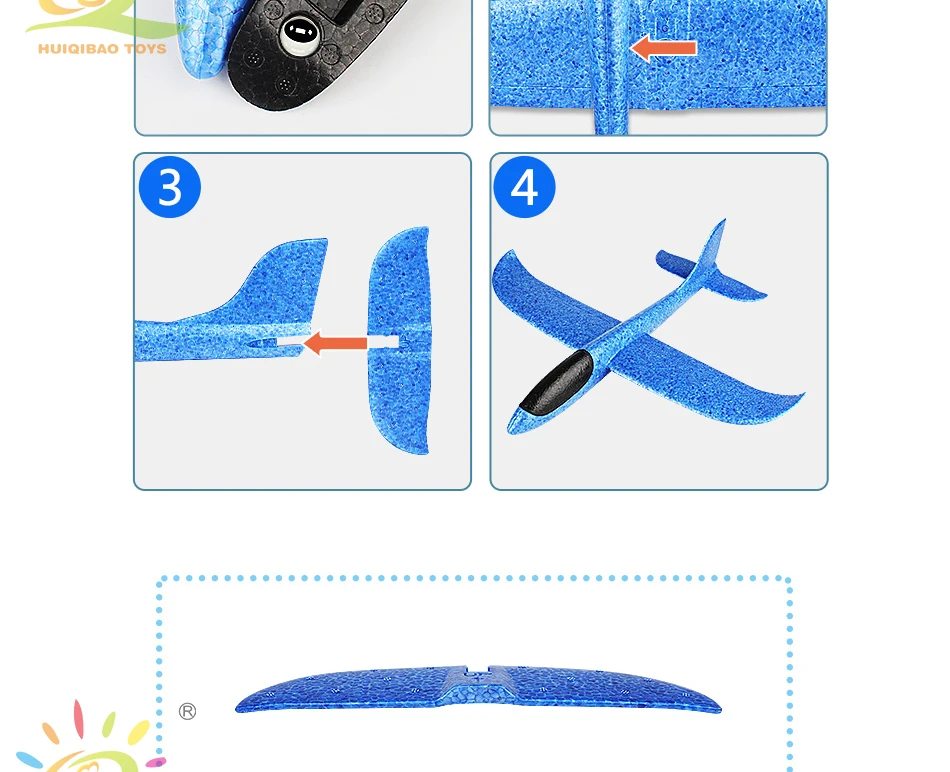 HUIQIBAO TOYS

3

4

®