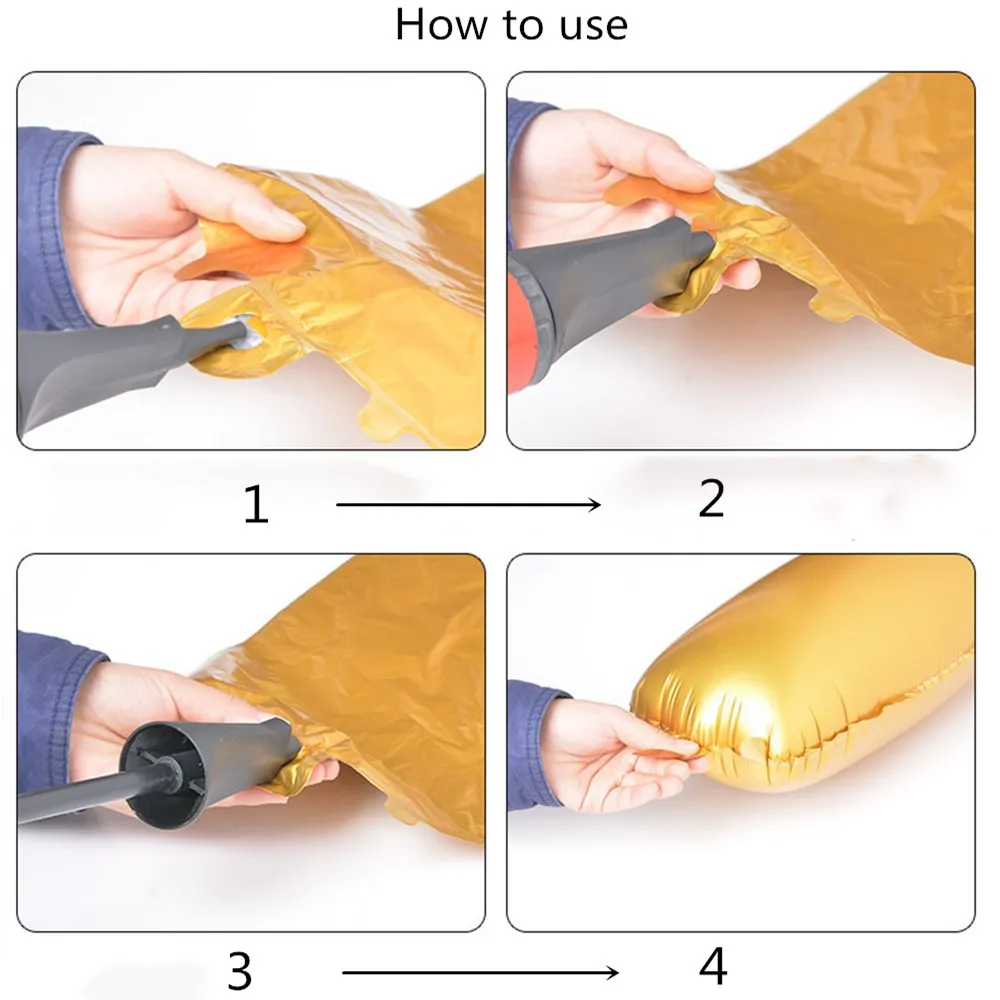 How to use

1 → 2

3 → 4