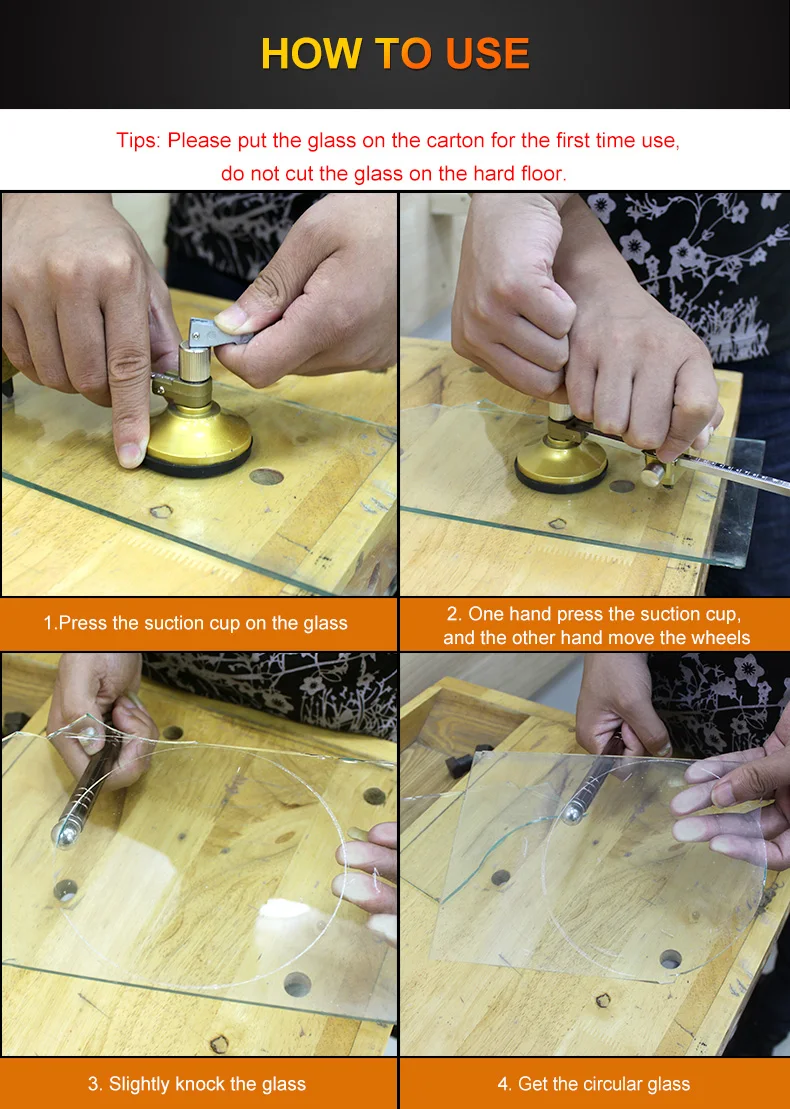 HOW TO USE

Tips: Please put the glass on the carton for the first time use, do not cut the glass on the hard floor.

1.Press the suction cup on the glass

2. One hand press the suction cup, and the other hand move the wheels

3. Slightly knock the glass

4. Get the circular glass