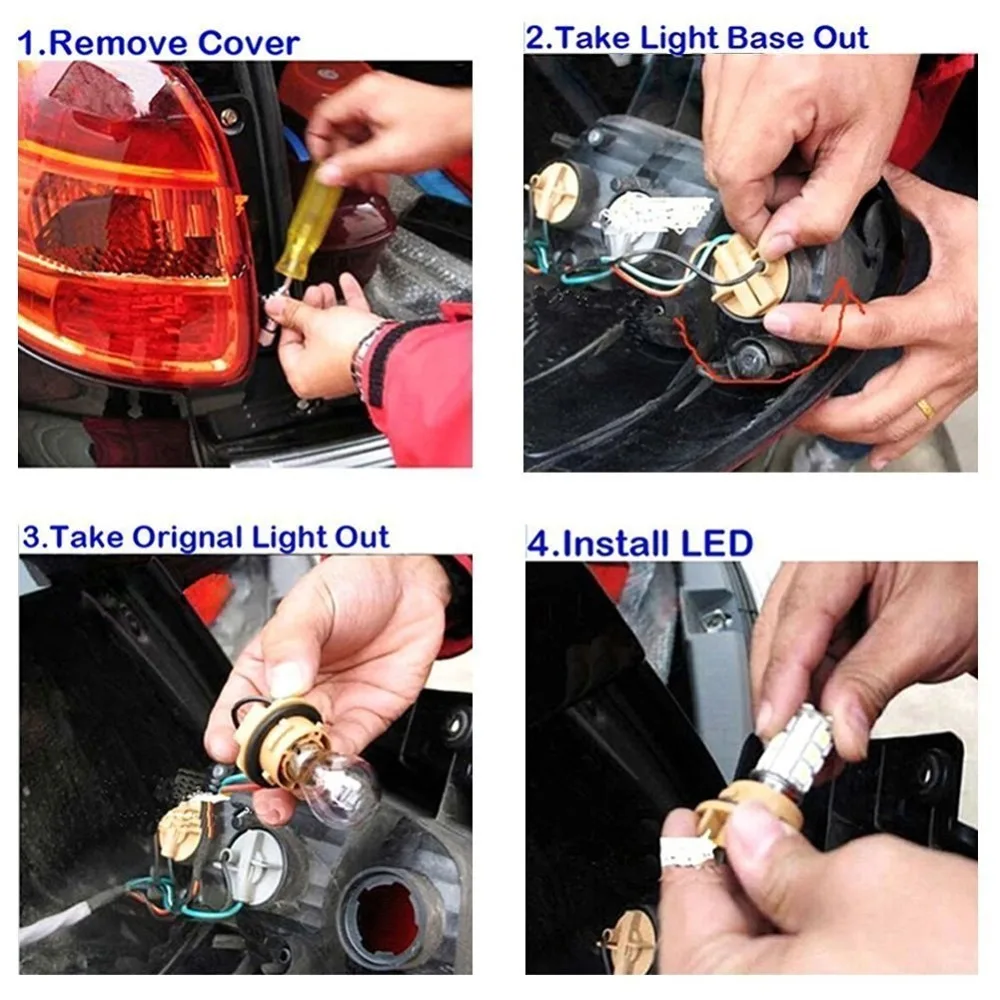 1.Remove Cover

2.Take Light Base Out

3.Take Orignal Light Out

4.Install LED