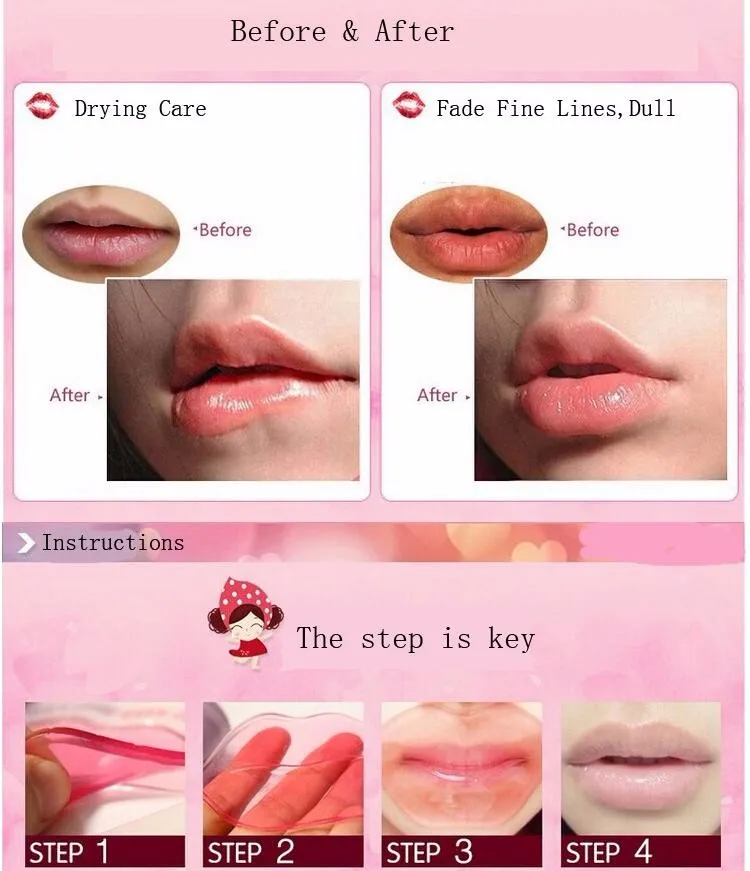 Before & After

Drying Care

Before

After

Fade Fine Lines,Dull

Before

After

Instructions

The step is key

STEP 1

STEP 2

STEP 3

STEP 4