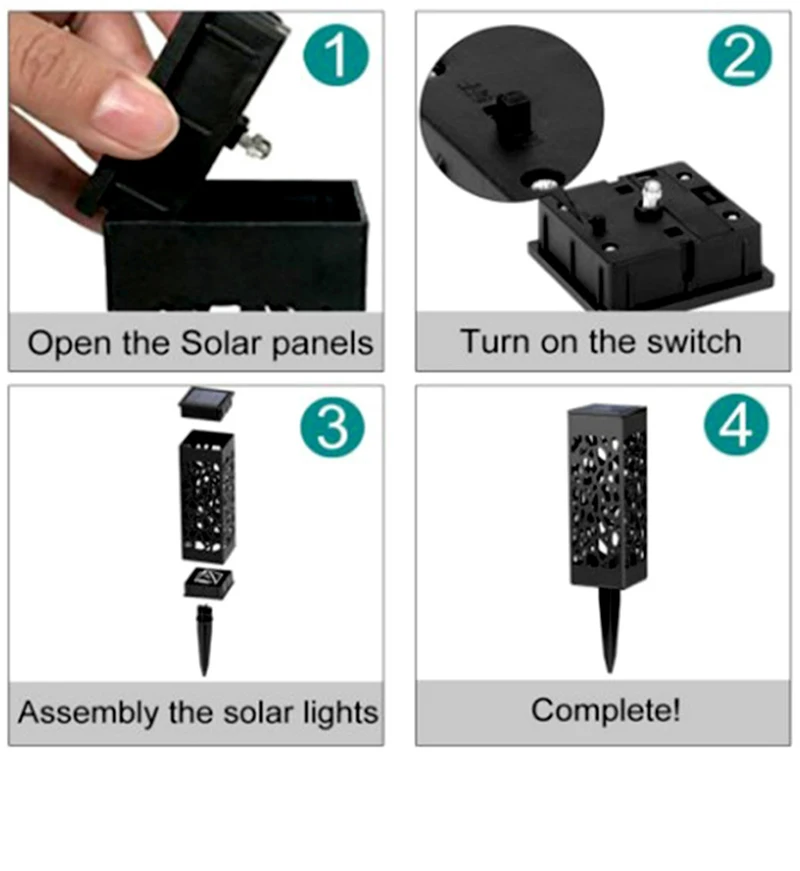 1

Open the Solar panels

2

Turn on the switch

3

Assembly the solar lights

4

Complete!