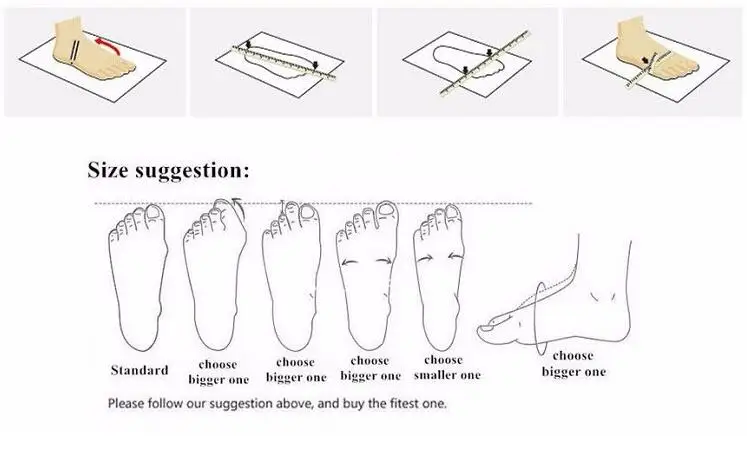 Size suggestion:

Standard

choose bigger one

choose bigger one

choose bigger one

choose smaller one

choose bigger one

Please follow our suggestion above, and buy the fitest one.