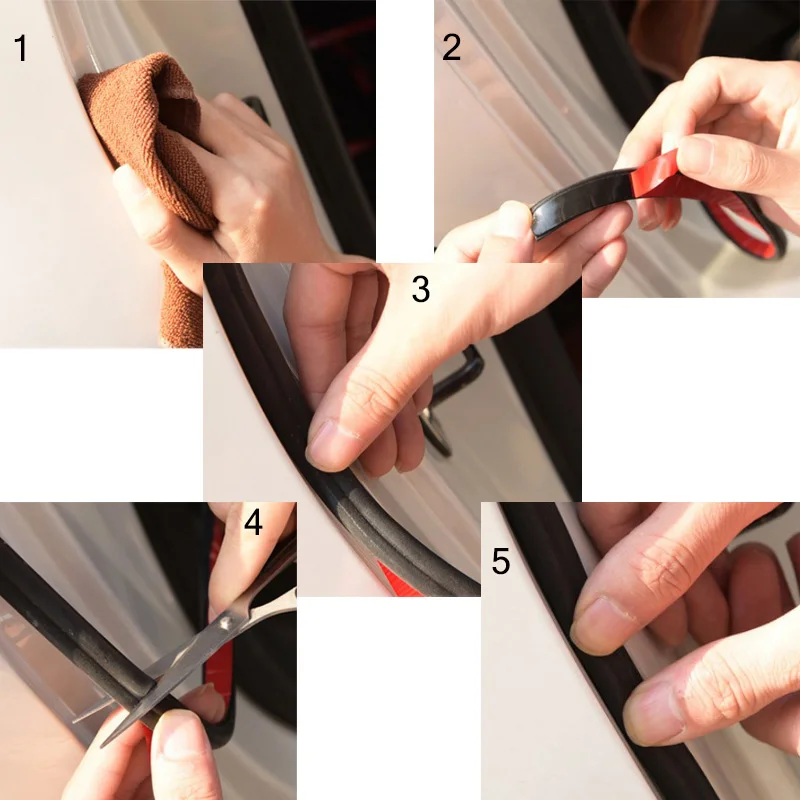 1

2

3

4

5