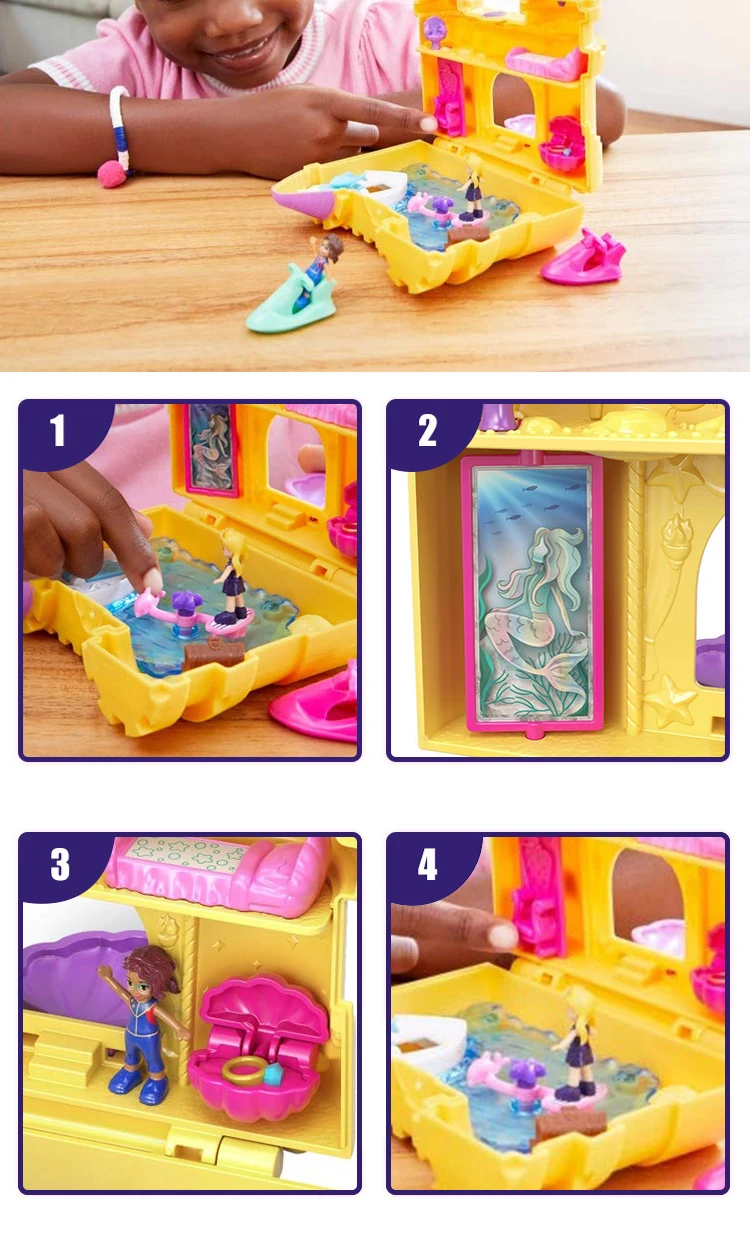 1

2

3

4