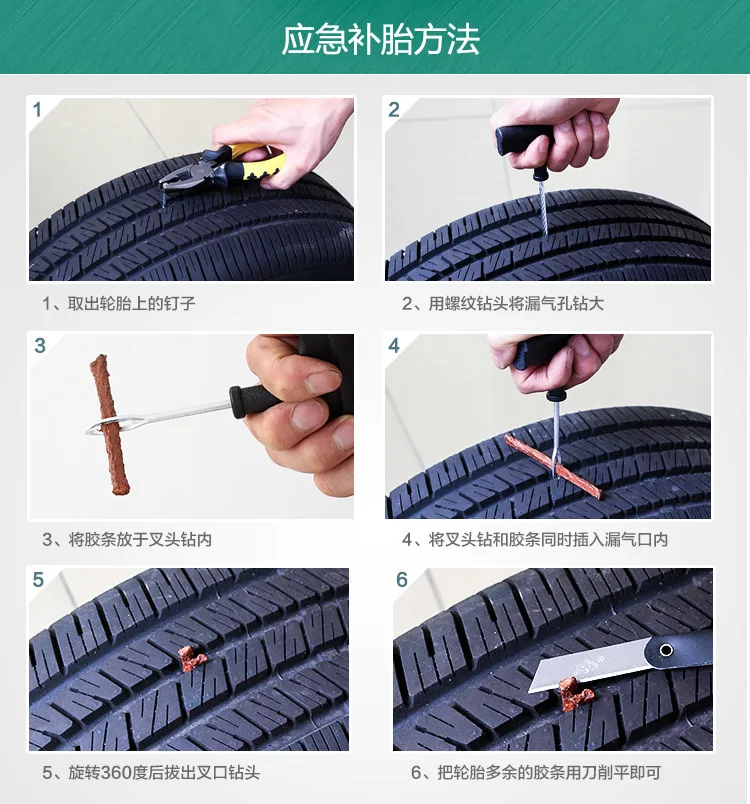 应急补胎方法

1

1、取出轮胎上的钉子

2

2、用螺纹钻头将漏气孔钻大

3

3、将胶条放于叉头钻内

4

4、将叉头钻和胶条同时插入漏气口内

5

5、旋转360度后拔出叉口钻头

6

6、把轮胎多余的胶条用刀削平即可