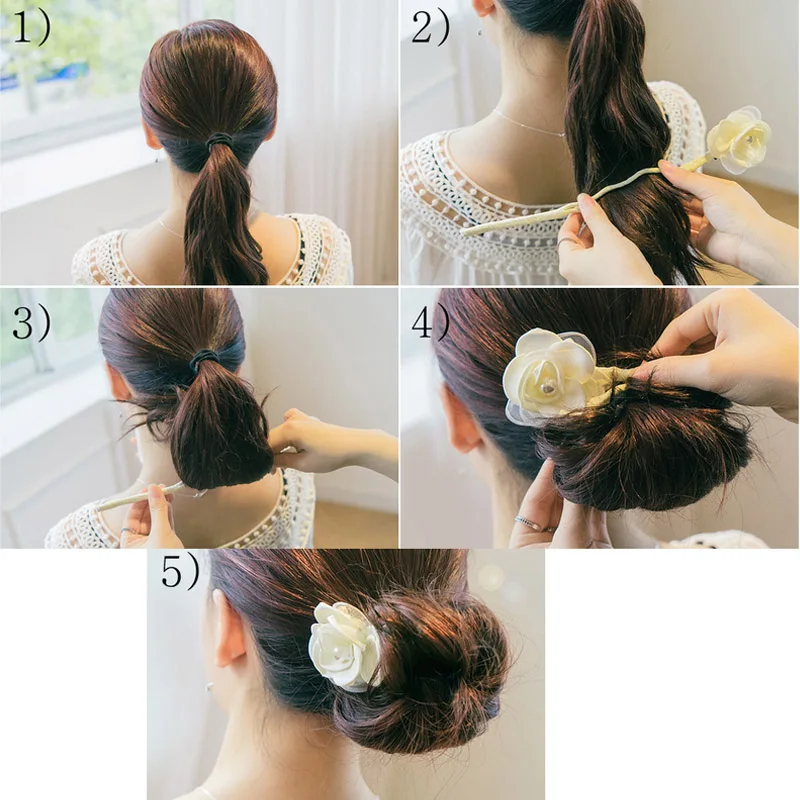 1)

2)

3)

4)

5)