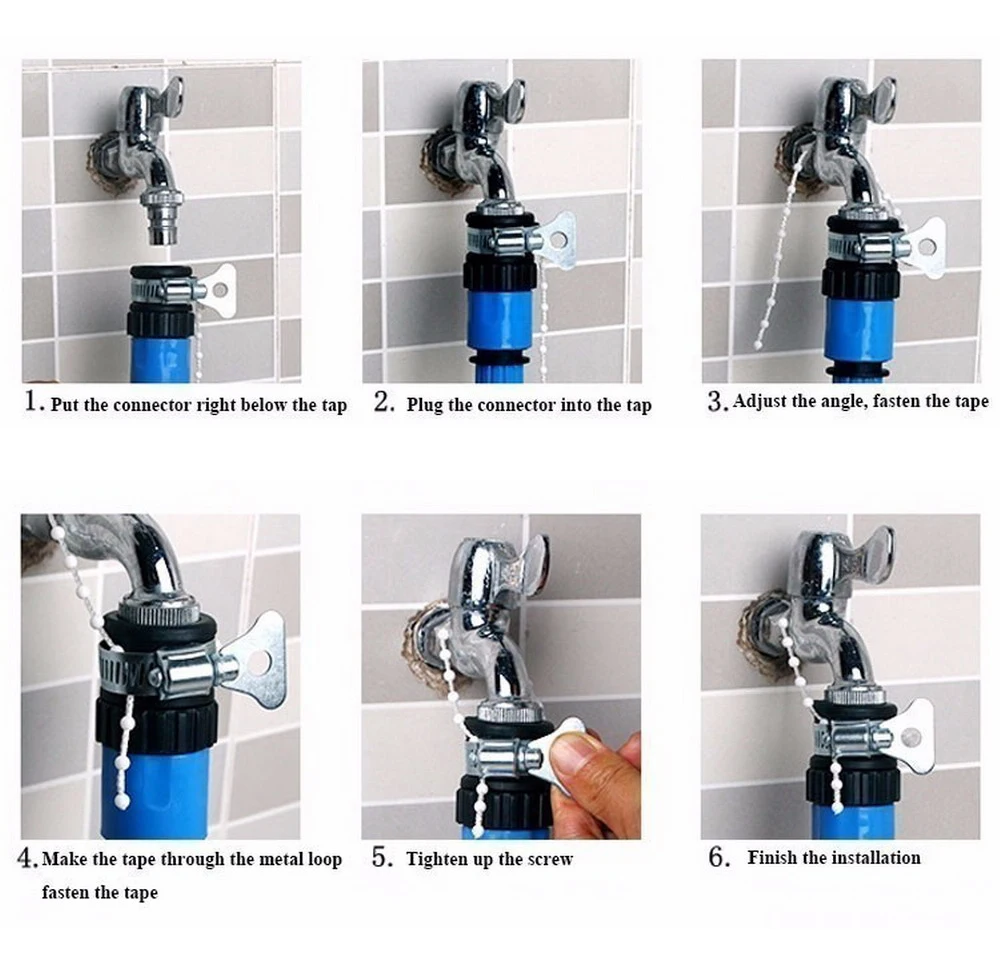 1. Put the connector right below the tap

2. Plug the connector into the tap

3. Adjust the angle, fasten the tape

4. Make the tape through the metal loop fasten the tape

5. Tighten up the screw

6. Finish the installation