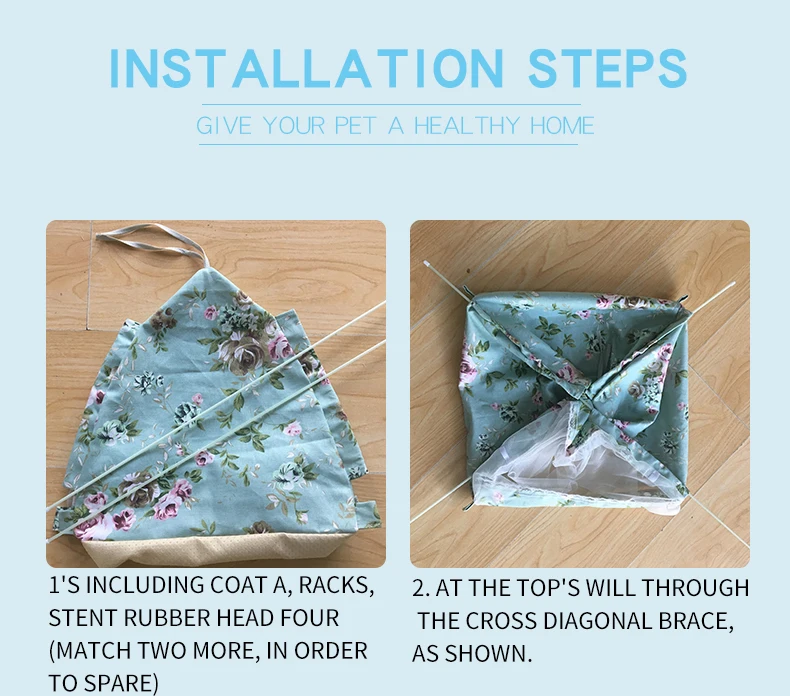 INSTALLATION STEPS

GIVE YOUR PET A HEALTHY HOME

1'S INCLUDING COAT A, RACKS, STENT RUBBER HEAD FOUR (MATCH TWO MORE, IN ORDER TO SPARE)

2. AT THE TOP'S WILL THROUGH THE CROSS DIAGONAL BRACE, AS SHOWN.