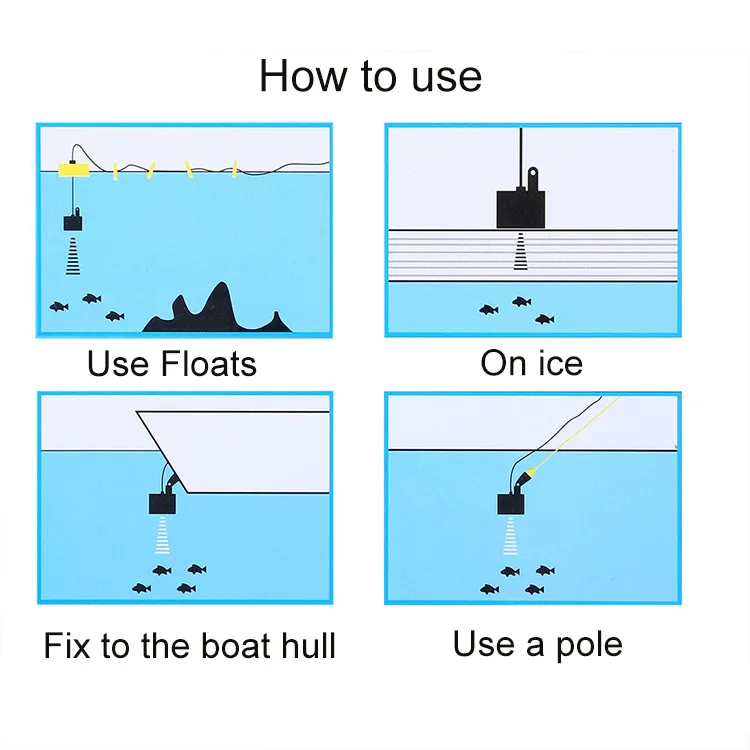 How to use

Use Floats

On ice

Fix to the boat hull

Use a pole