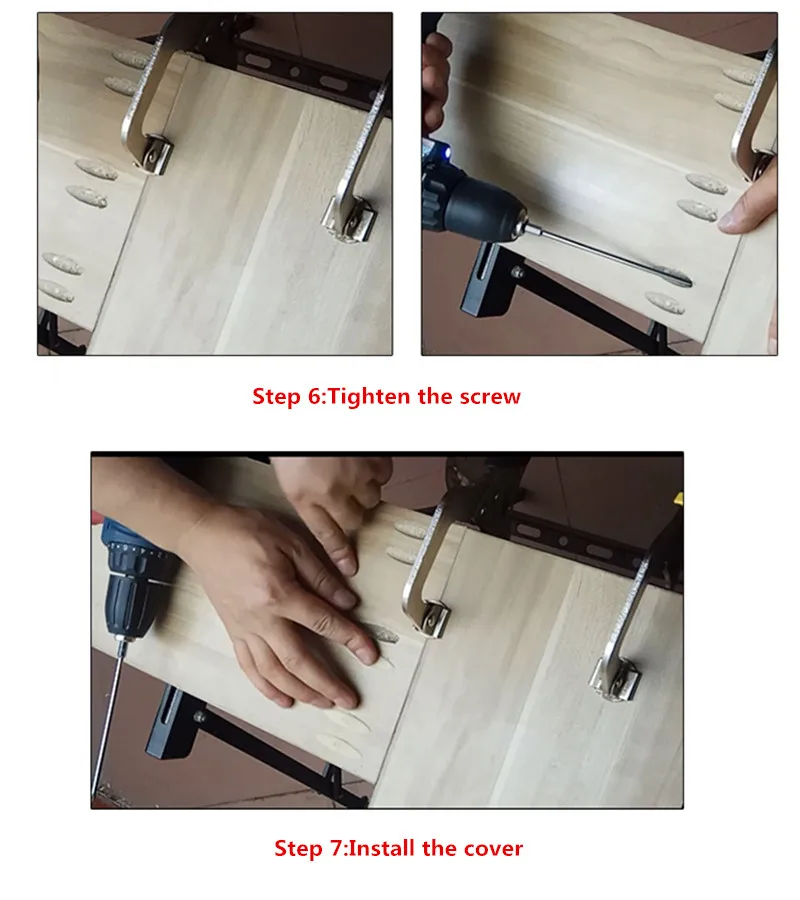 Step 6:Tighten the screw

Step 7:Install the cover