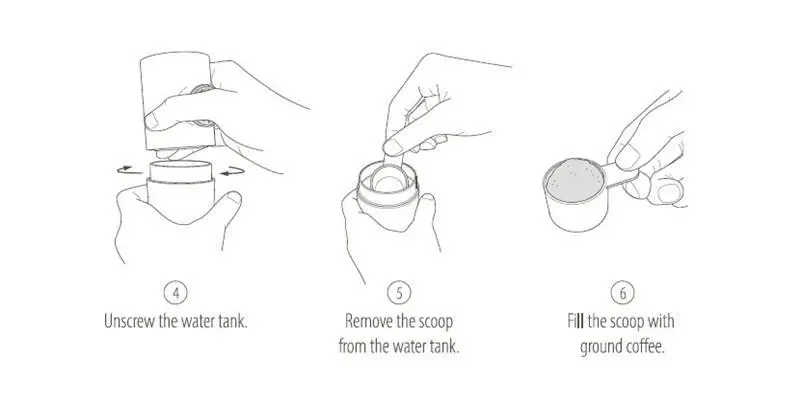 4
Unscrew the water tank.

5
Remove the scoop from the water tank.

6
Fill the scoop with ground coffee.