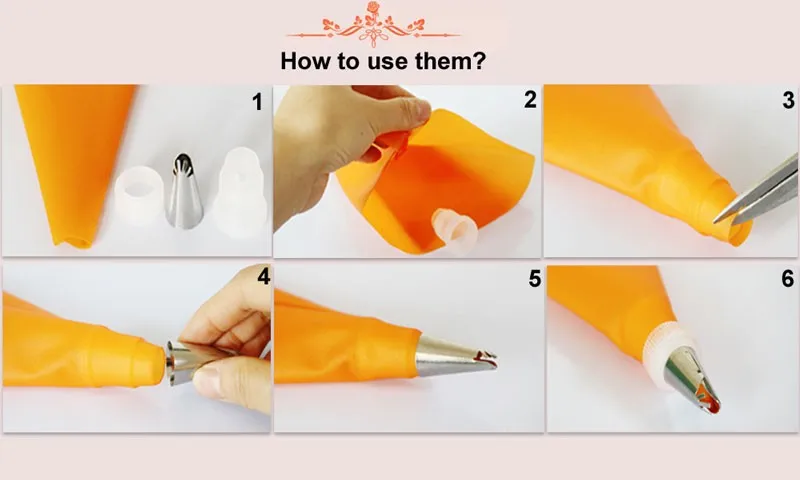 How to use them?

1

2

3

4

5

6