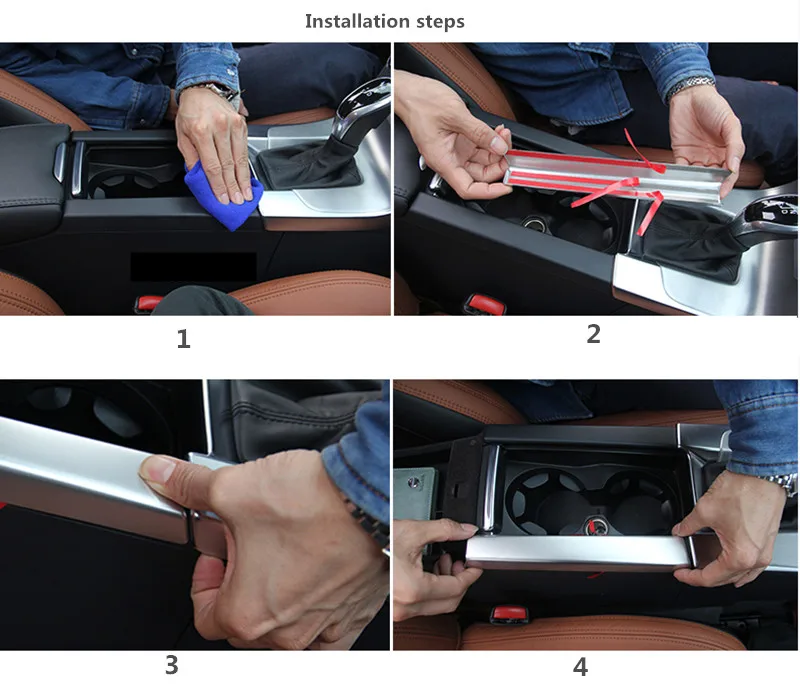 Installation steps

1

2

3

4