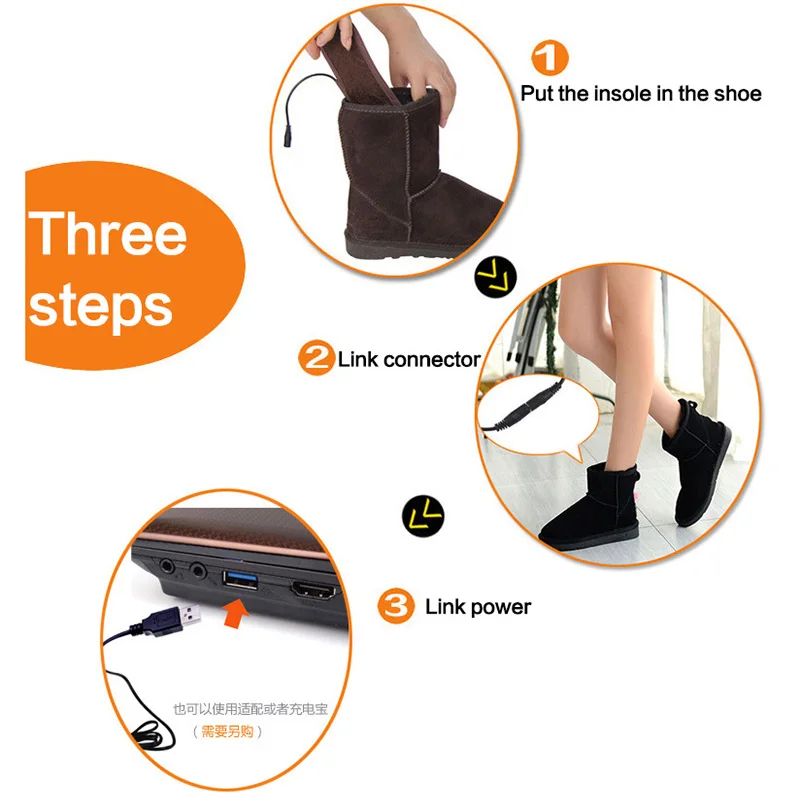 Three steps

1 Put the insole in the shoe

2 Link connector

3 Link power

也可以使用适配或者充电宝
（需要另购）