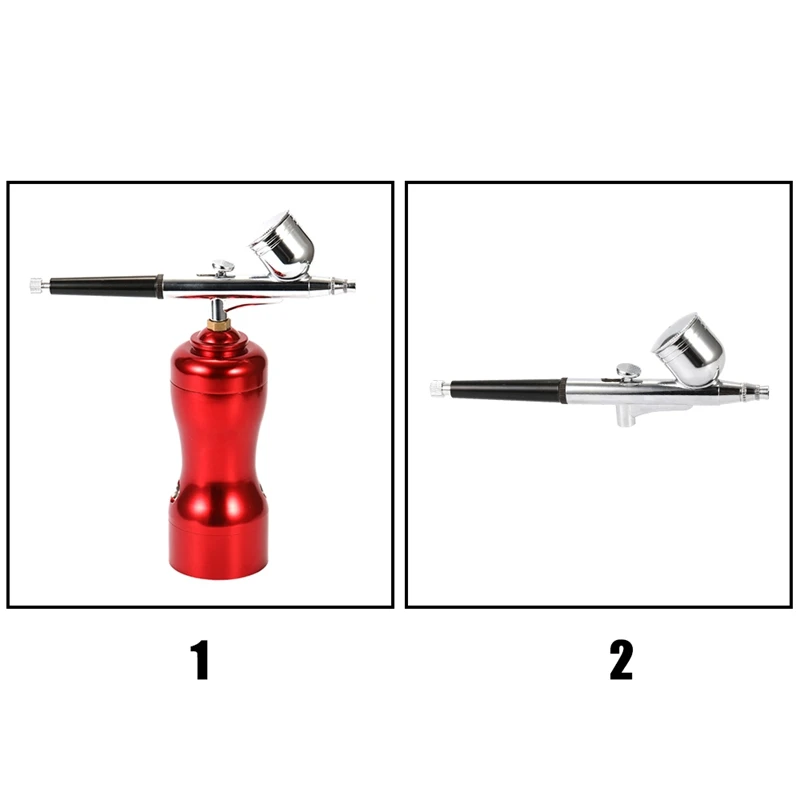 1

2