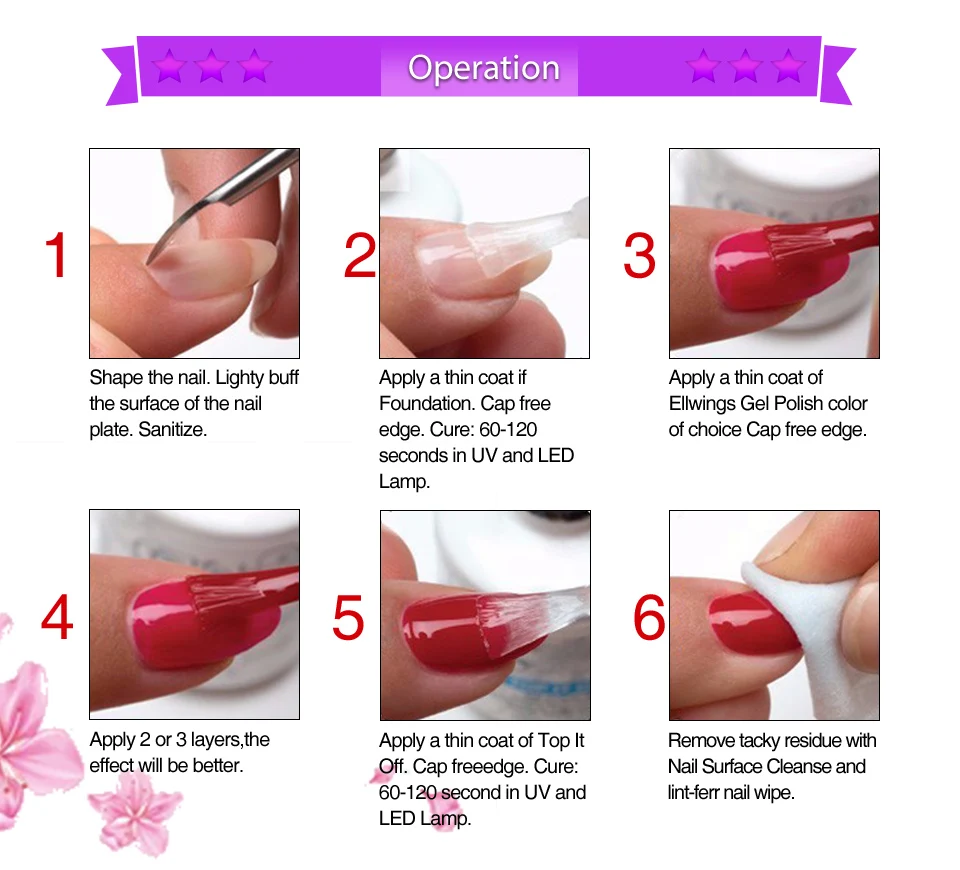 Operation

1

Shape the nail. Lighty buff the surface of the nail plate. Sanitize.

2

Apply a thin coat if Foundation. Cap free edge. Cure: 60-120 seconds in UV and LED Lamp.

3

Apply a thin coat of Ellwings Gel Polish color of choice Cap free edge.

4

Apply 2 or 3 layers,the effect will be better.

5

Apply a thin coat of Top It Off. Cap freeedge. Cure: 60-120 second in UV and LED Lamp.

6

Remove tacky residue with Nail Surface Cleanse and lint-ferr nail wipe.