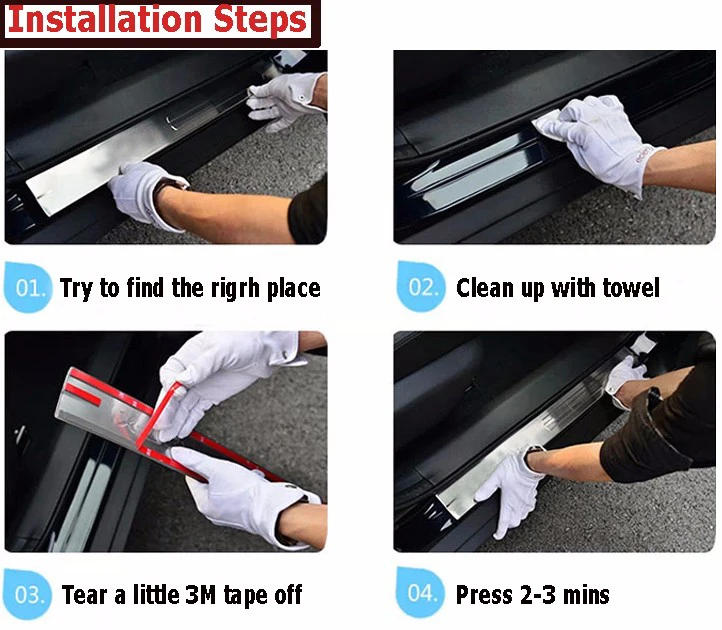 Installation Steps

01. Try to find the rigrh place

02. Clean up with towel

03. Tear a little 3M tape off

04. Press 2-3 mins