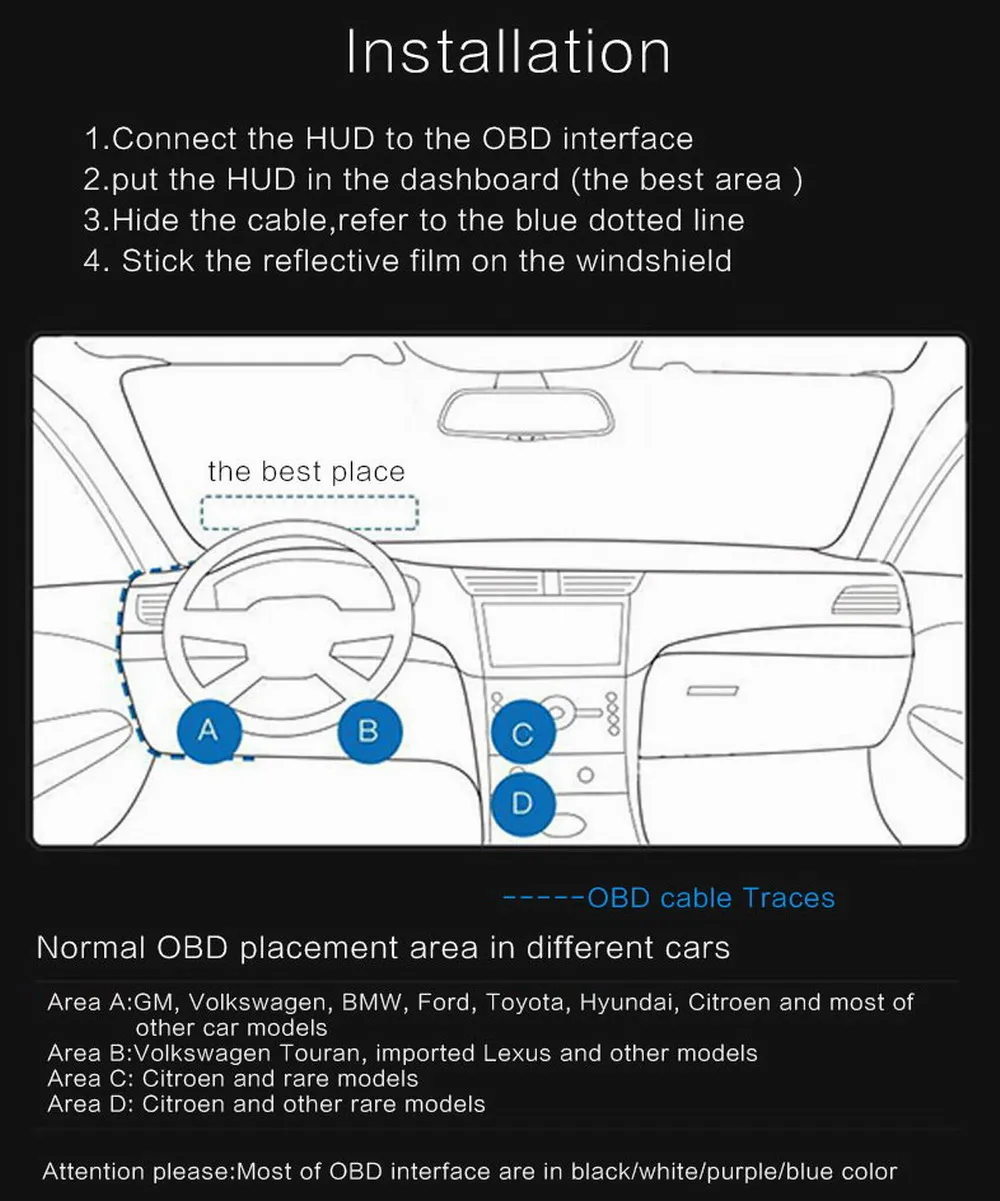 Installation

1.Connect the HUD to the OBD interface
2.put the HUD in the dashboard (the best area )
3.Hide the cable,refer to the blue dotted line
4. Stick the reflective film on the windshield

the best place

A

B

C

D

-----OBD cable Traces

Normal OBD placement area in different cars

Area A:GM, Volkswagen, BMW, Ford, Toyota, Hyundai, Citroen and most of other car models
Area B:Volkswagen Touran, imported Lexus and other models
Area C: Citroen and rare models
Area D: Citroen and other rare models

Attention please:Most of OBD interface are in black/white/purple/blue color