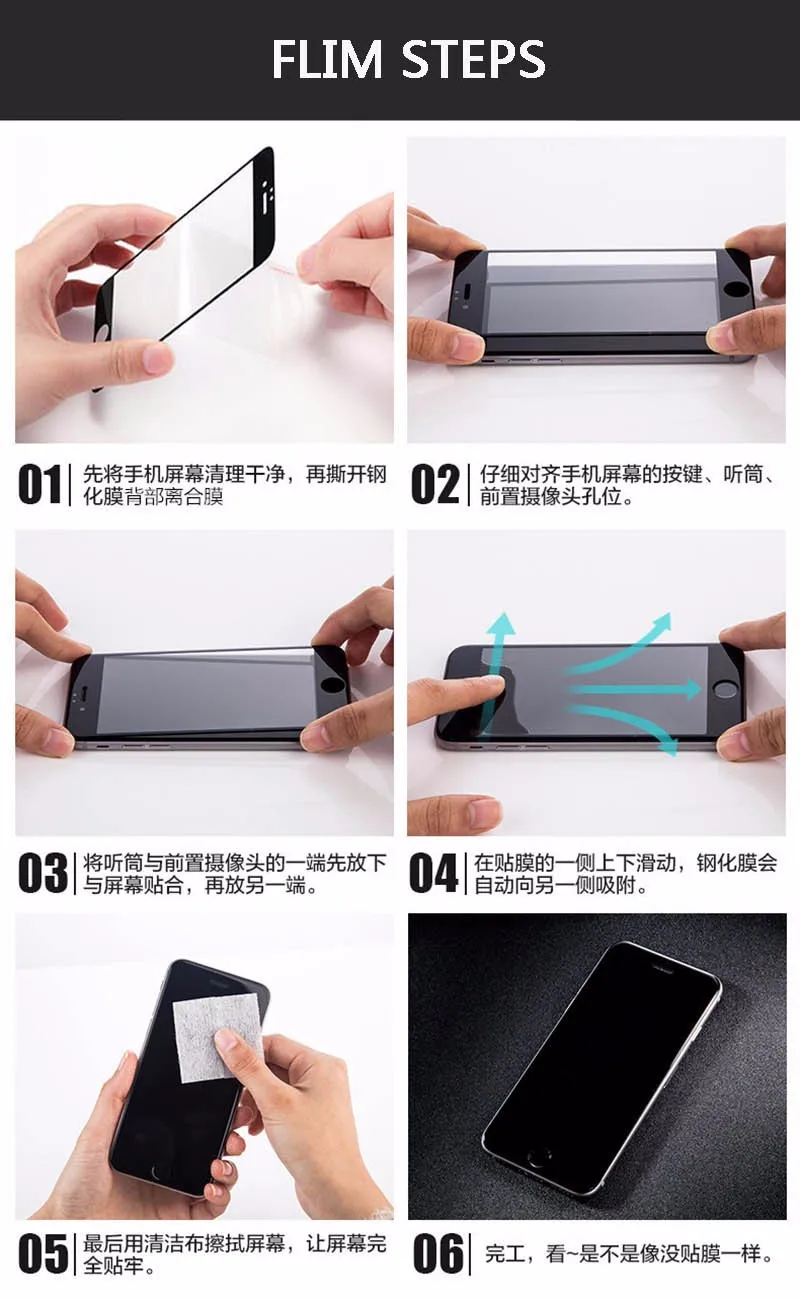 FLIM STEPS

01 先将手机屏幕清理干净，再撕开钢化膜背部离合膜

02 仔细对齐手机屏幕的按键、听筒、前置摄像头孔位。

03 将听筒与前置摄像头的一端先放下与屏幕贴合，再放另一端。

04 在贴膜的一侧上下滑动，钢化膜会自动向另一侧吸附。

05 最后用清洁布擦拭屏幕，让屏幕完全贴牢。

06 完工，看~是不是像没贴膜一样。