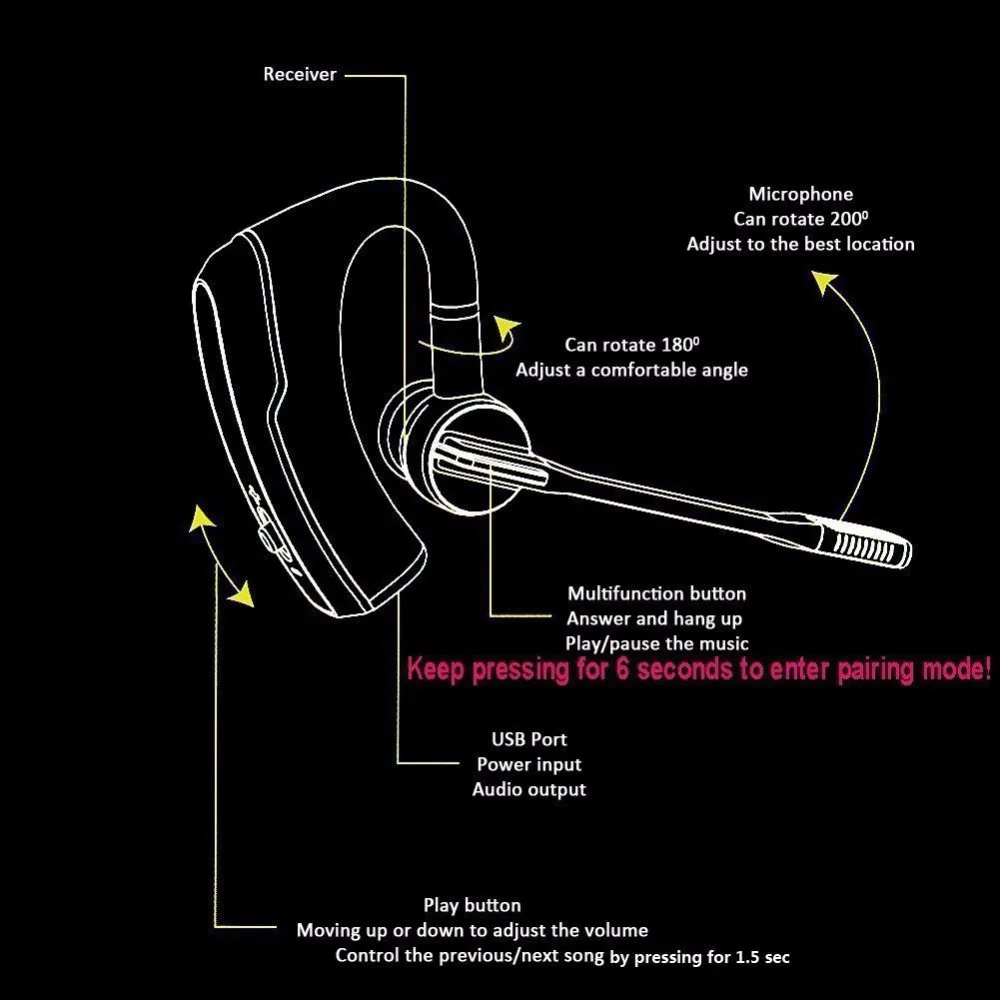 Receiver

Microphone
Can rotate $200^0$
Adjust to the best location

Can rotate $180^0$
Adjust a comfortable angle

Multifunction button
Answer and hang up
Play/pause the music
Keep pressing for 6 seconds to enter pairing mode!

USB Port
Power input
Audio output

Play button
Moving up or down to adjust the volume
Control the previous/next song by pressing for 1.5 sec