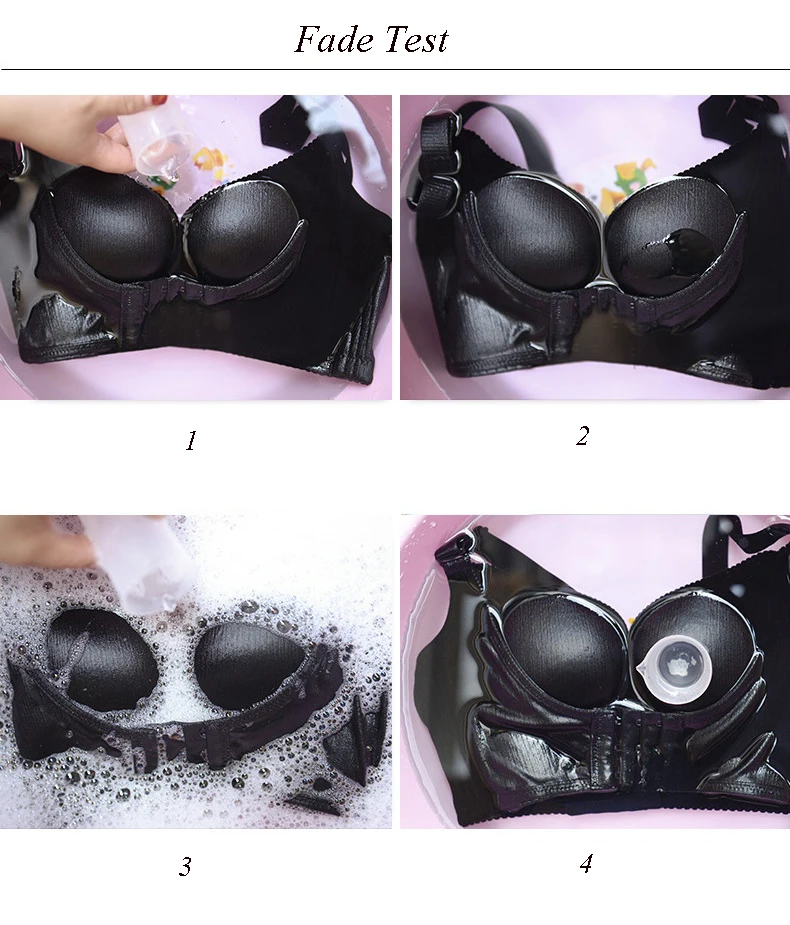 Fade Test

1

2

3

4