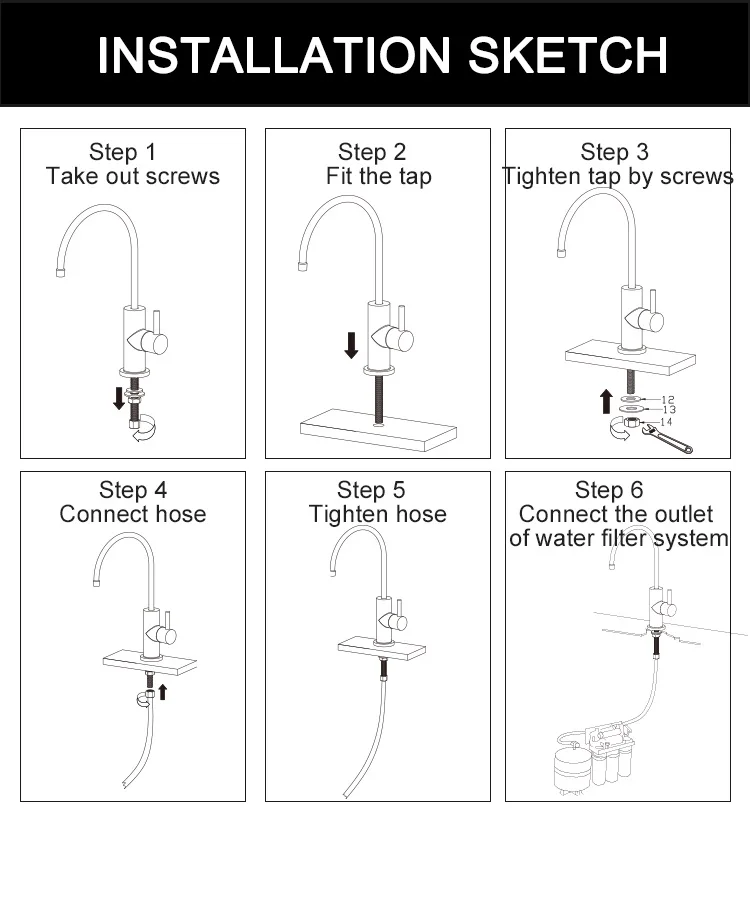 INSTALLATION SKETCH

Step 1
Take out screws

Step 2
Fit the tap

Step 3
Tighten tap by screws

12
13
14

Step 4
Connect hose

Step 5
Tighten hose

Step 6
Connect the outlet of water filter system