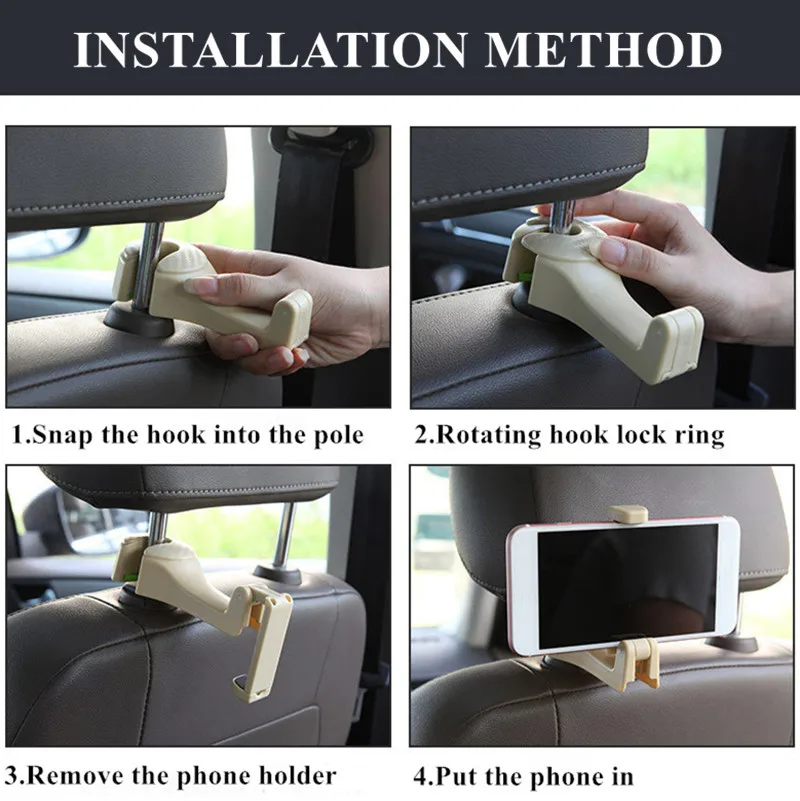 INSTALLATION METHOD

1.Snap the hook into the pole

2.Rotating hook lock ring

3.Remove the phone holder

4.Put the phone in