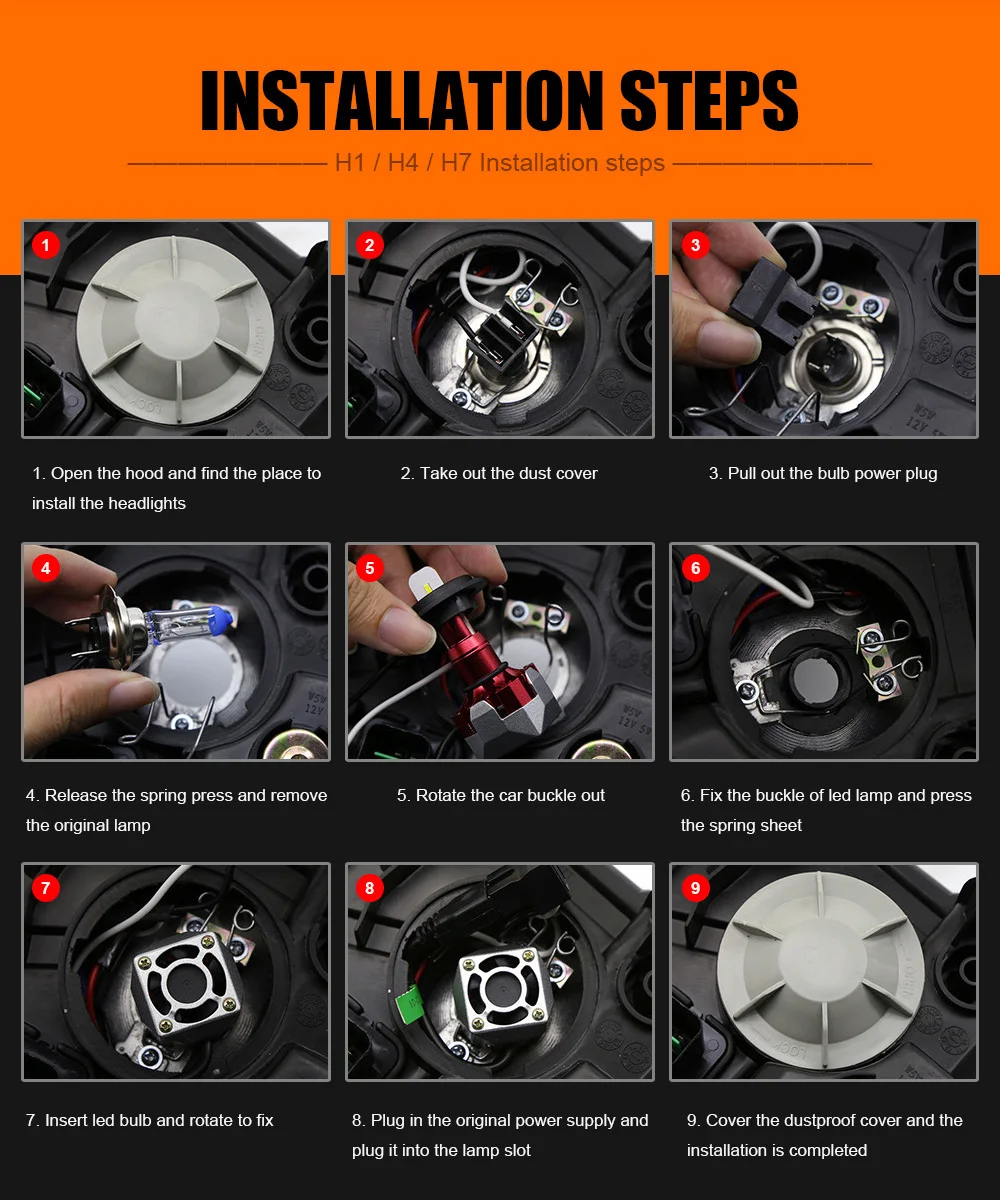 INSTALLATION STEPS

H1 / H4 / H7 Installation steps

1

2

3

1. Open the hood and find the place to install the headlights

2. Take out the dust cover

3. Pull out the bulb power plug

4

5

6

4. Release the spring press and remove the original lamp

5. Rotate the car buckle out

6. Fix the buckle of led lamp and press the spring sheet

7

8

9

7. Insert led bulb and rotate to fix

8. Plug in the original power supply and plug it into the lamp slot

9. Cover the dustproof cover and the installation is completed