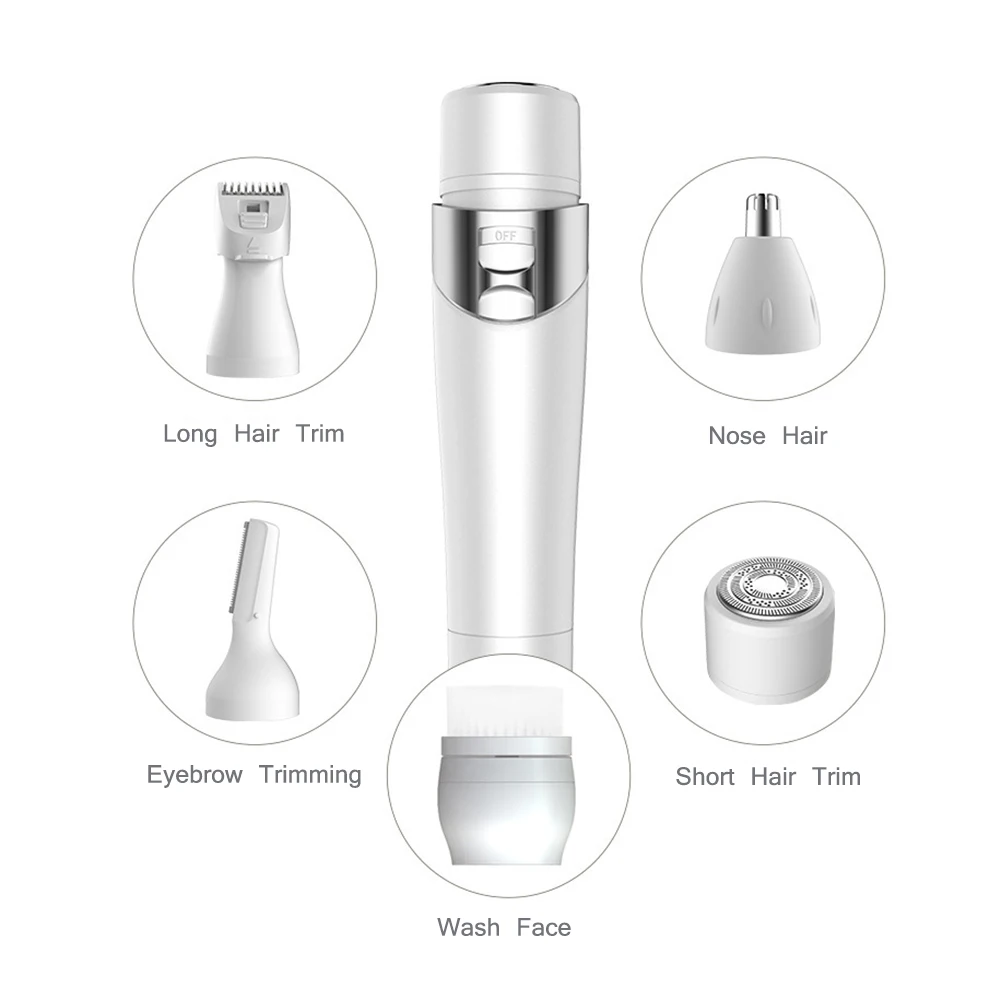 OFF

Long Hair Trim

Nose Hair

Eyebrow Trimming

Short Hair Trim

Wash Face