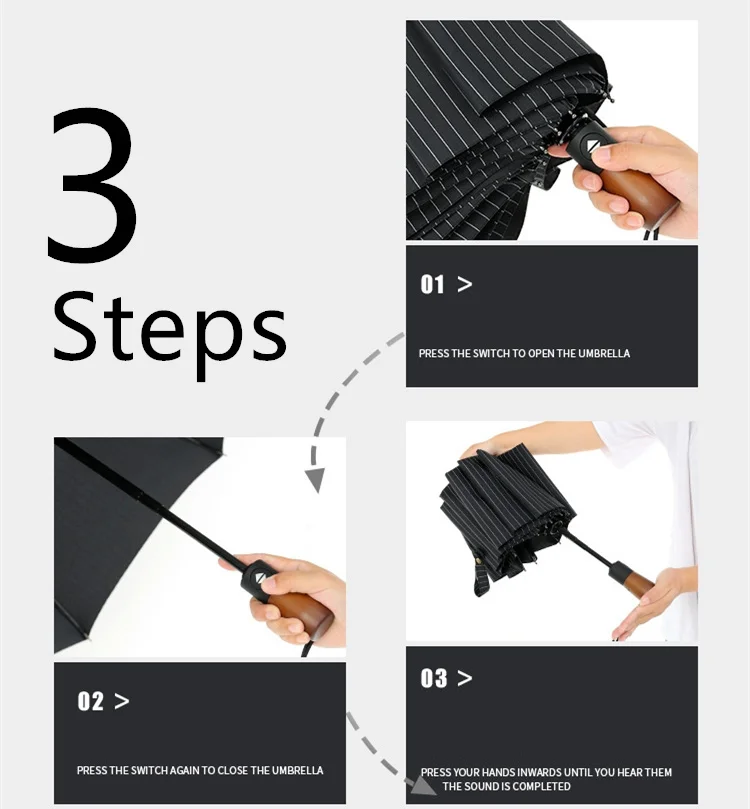 3
Steps

01 >

PRESS THE SWITCH TO OPEN THE UMBRELLA

02 >

PRESS THE SWITCH AGAIN TO CLOSE THE UMBRELLA

03 >

PRESS YOUR HANDS INWARDS UNTIL YOU HEAR THEM THE SOUND IS COMPLETED