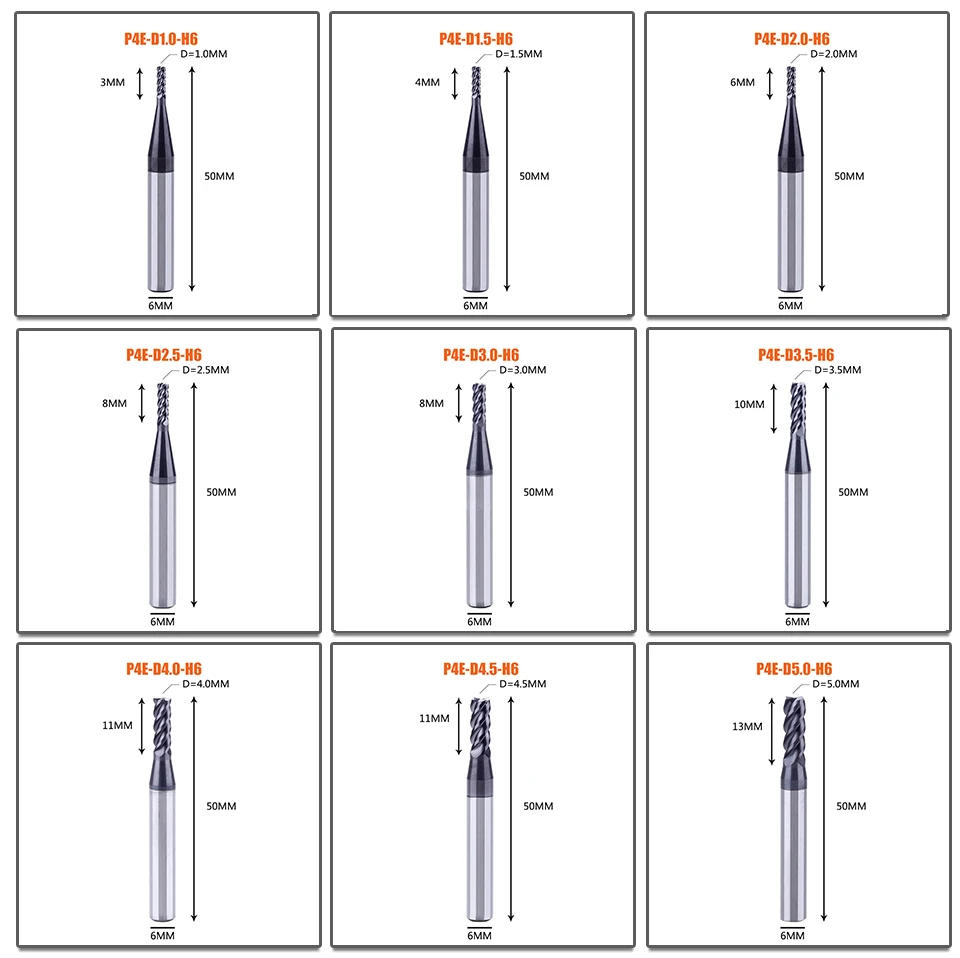 P4E-D1.0-H6
D=1.0MM
3MM
50MM
6MM

P4E-D1.5-H6
D=1.5MM
4MM
50MM
6MM

P4E-D2.0-H6
D=2.0MM
6MM
50MM
6MM

P4E-D2.5-H6
D=2.5MM
8MM
50MM
6MM

P4E-D3.0-H6
D=3.0MM
8MM
50MM
6MM

P4E-D3.5-H6
D=3.5MM
10MM
50MM
6MM

P4E-D4.0-H6
D=4.0MM
11MM
50MM
6MM

P4E-D4.5-H6
D=4.5MM
11MM
50MM
6MM

P4E-D5.0-H6
D=5.0MM
13MM
50MM
6MM