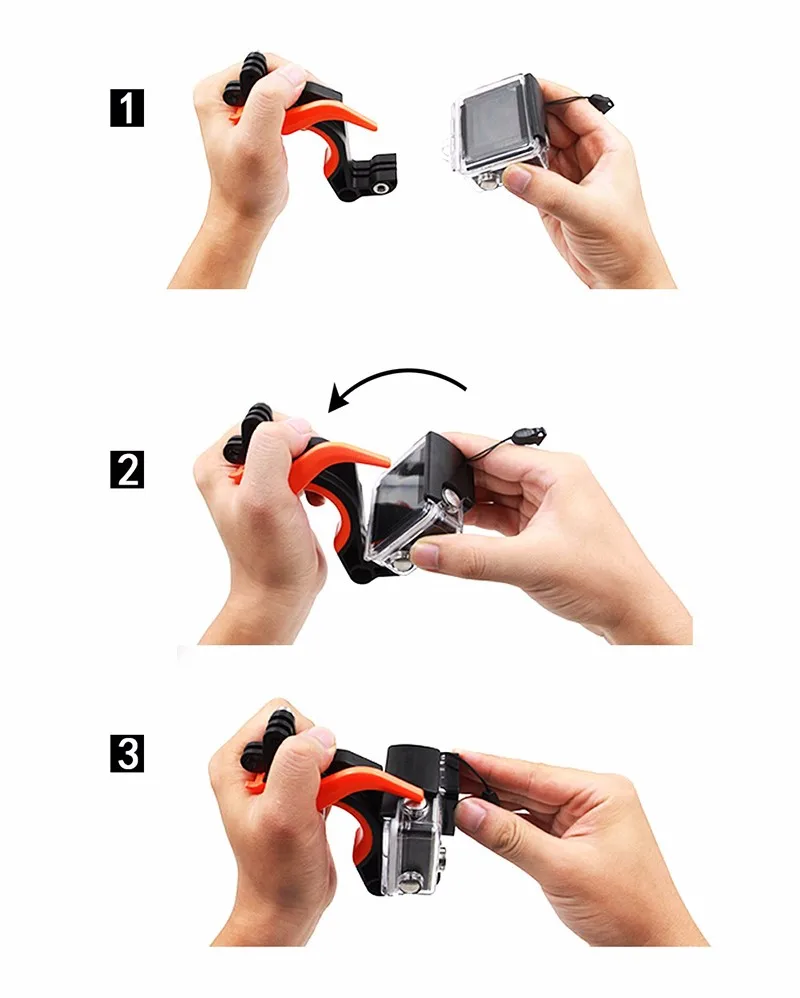 1

2

3