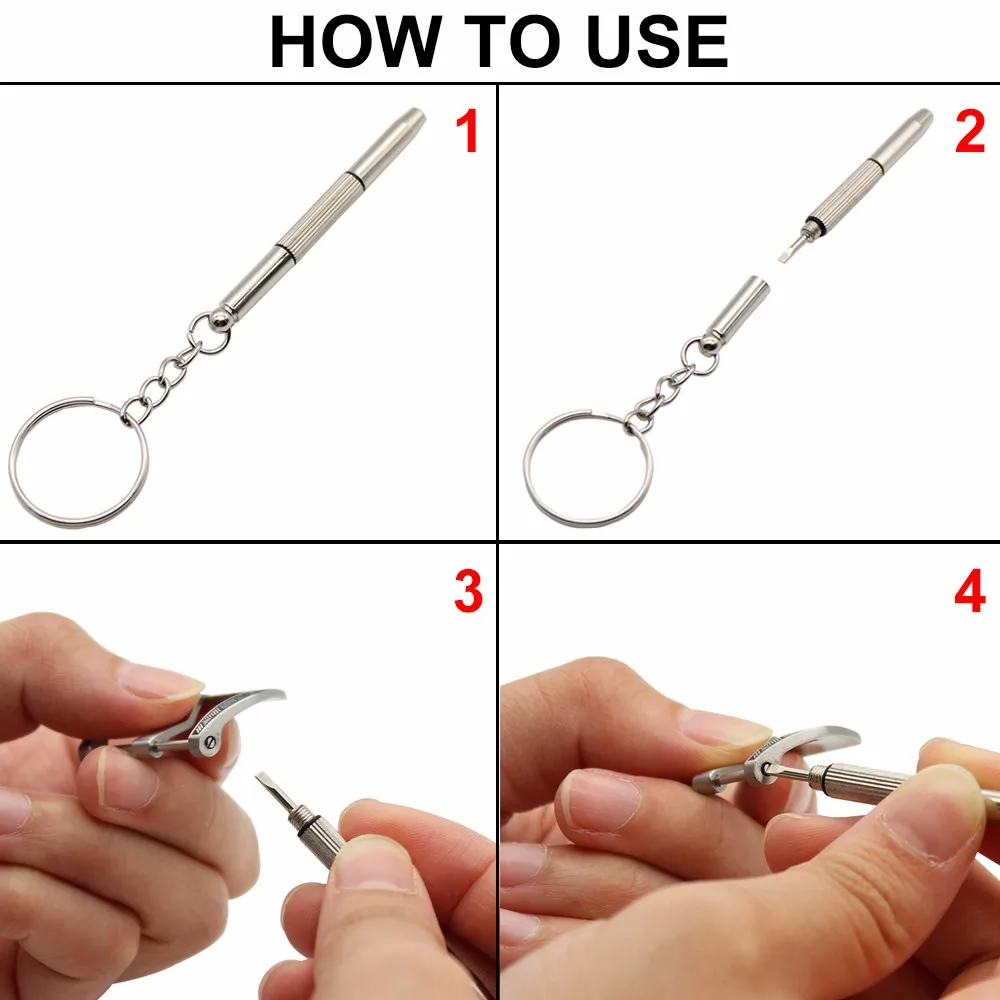 HOW TO USE

1

2

3

4