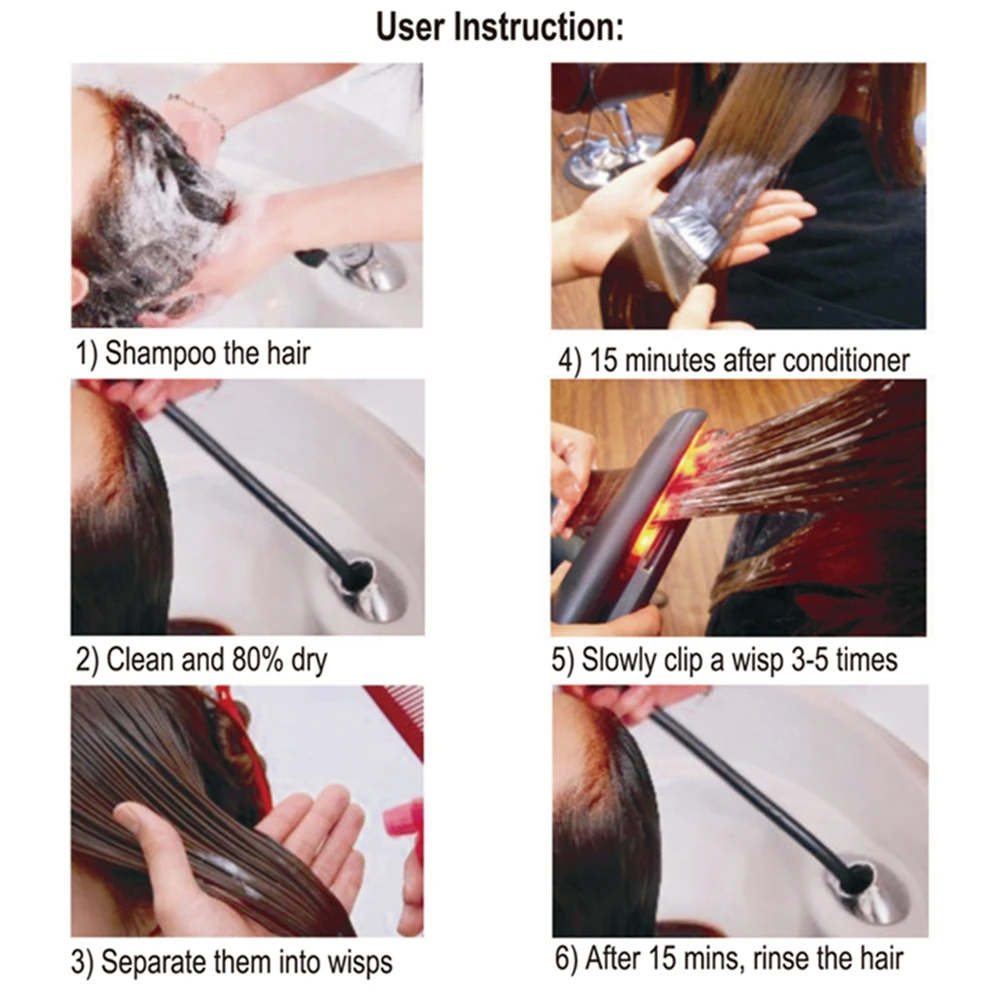 User Instruction:

1) Shampoo the hair

2) Clean and 80% dry

3) Separate them into wisps

4) 15 minutes after conditioner

5) Slowly clip a wisp 3-5 times

6) After 15 mins, rinse the hair