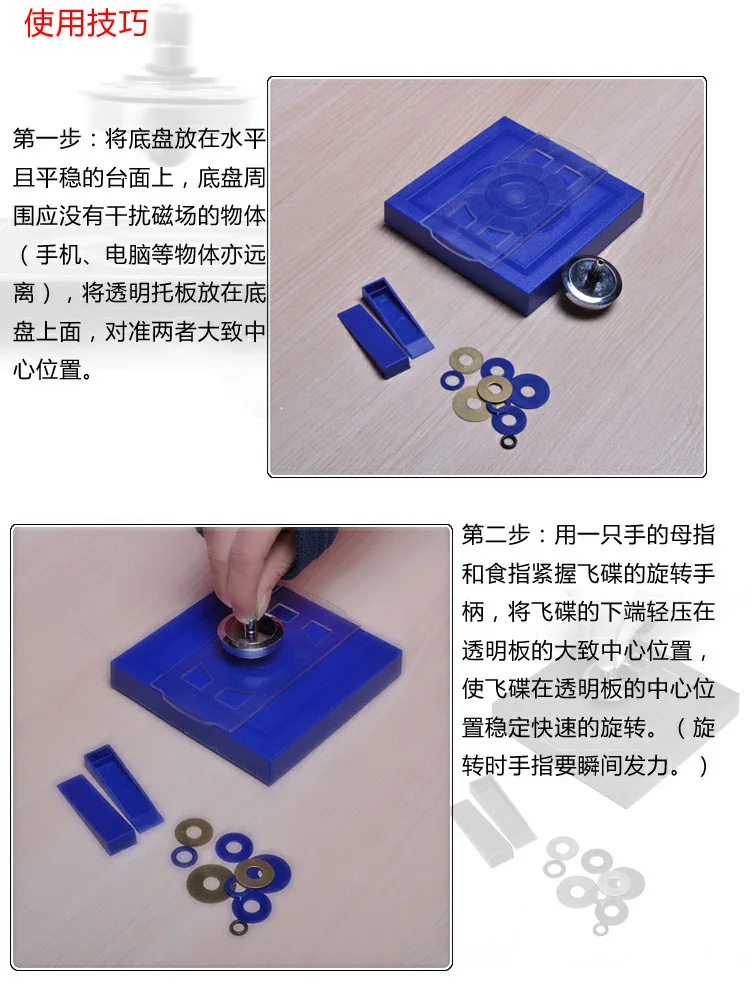 使用技巧

第一步：将底盘放在水平且平稳的台面上，底盘周围应没有干扰磁场的物体（手机、电脑等物体亦远离），将透明托板放在底盘上面，对准两者大致中心位置。

第二步：用一只手的母指和食指紧握飞碟的旋转手柄，将飞碟的下端轻压在透明板的大致中心位置，使飞碟在透明板的中心位置稳定快速的旋转。（旋转时手指要瞬间发力。）