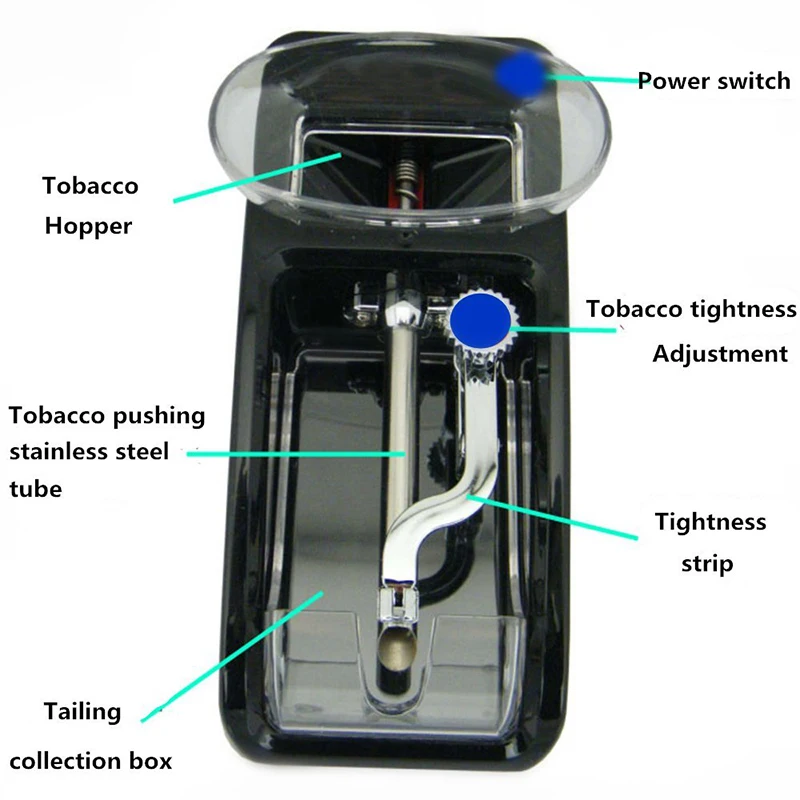 Power switch

Tobacco Hopper

Tobacco tightness Adjustment

Tobacco pushing stainless steel tube

Tightness strip

Tailing collection box