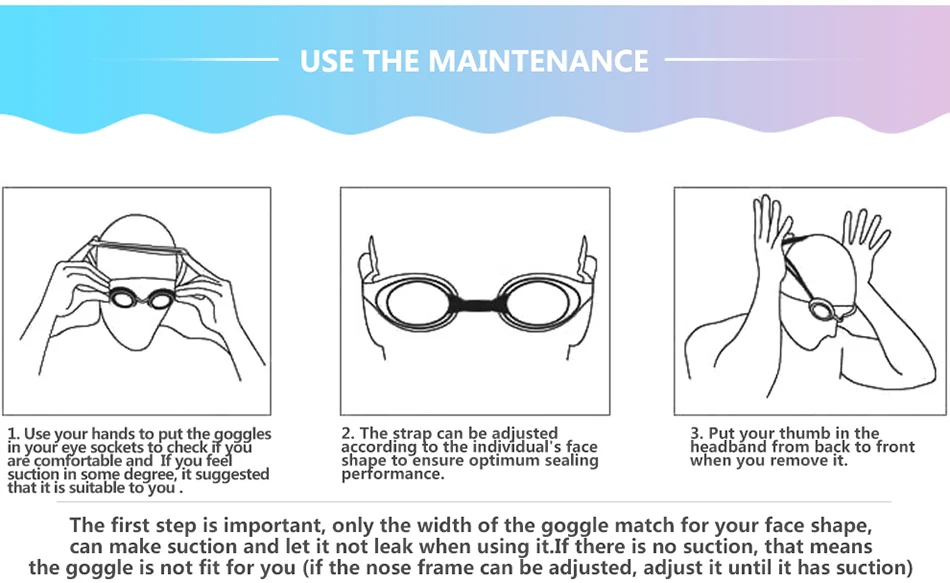 USE THE MAINTENANCE

1. Use your hands to put the goggles in your eye sockets to check if you are comfortable and If you feel suction in some degree, it suggested that it is suitable to you .

2. The strap can be adjusted according to the individual's face shape to ensure optimum sealing performance.

3. Put your thumb in the headband from back to front when you remove it.

The first step is important, only the width of the goggle match for your face shape, can make suction and let it not leak when using it.If there is no suction, that means the goggle is not fit for you (if the nose frame can be adjusted, adjust it until it has suction)