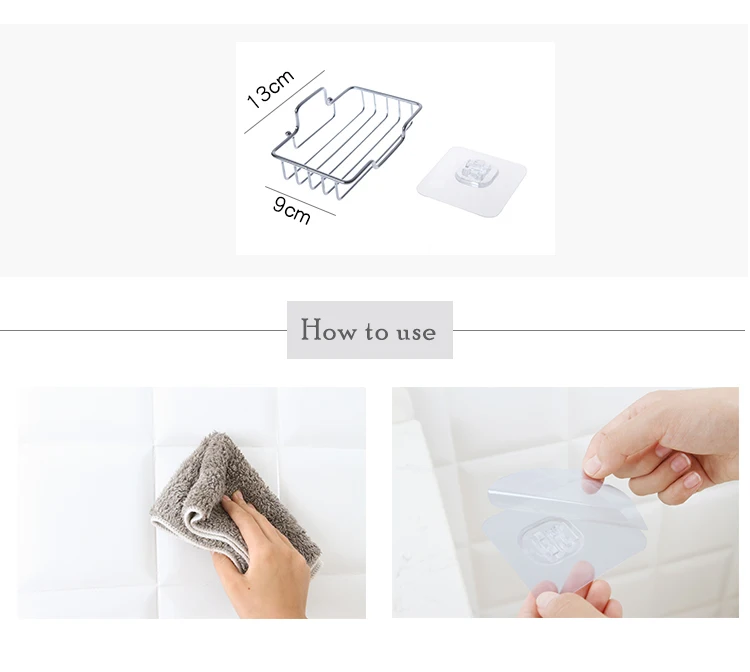 13cm
9cm
How to use